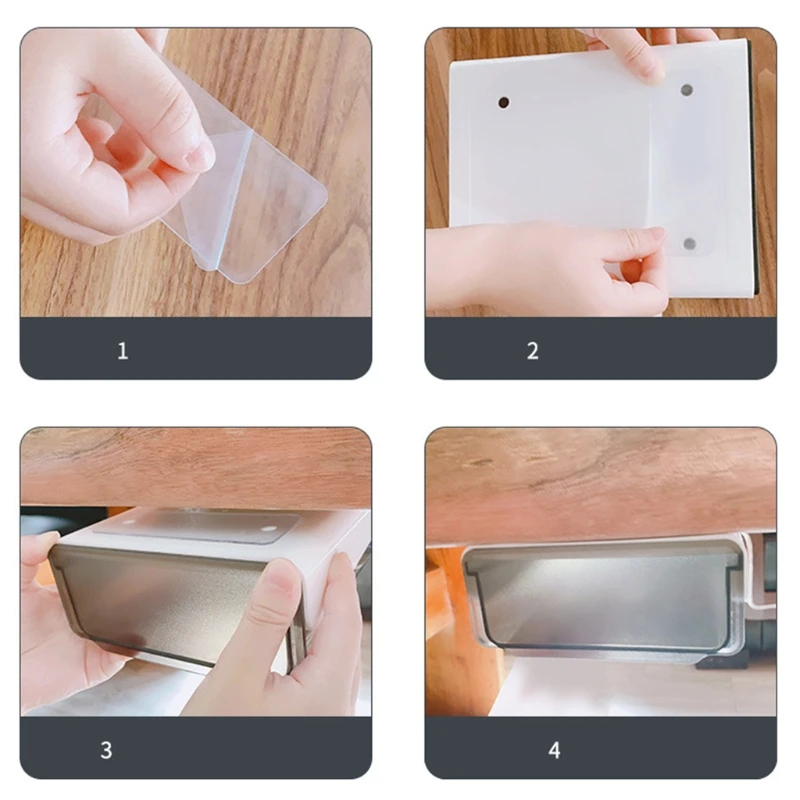 1

2

3

4