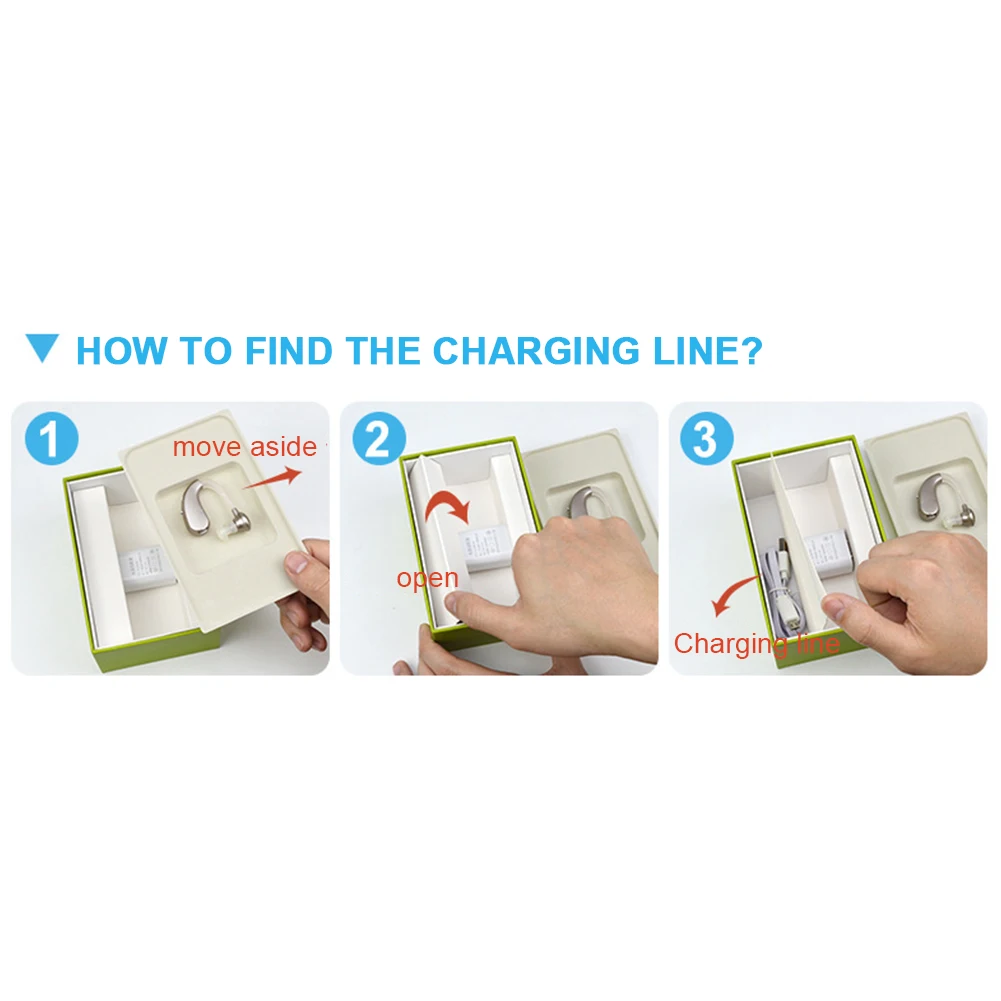 HOW TO FIND THE CHARGING LINE?

1
move aside

2
open

3
Charging line