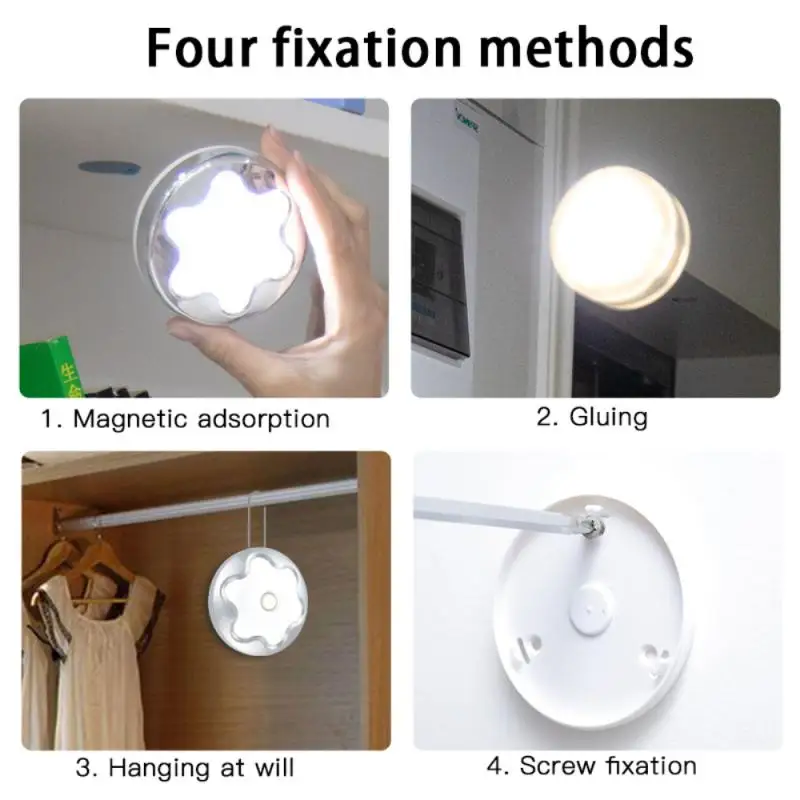 Four fixation methods

1. Magnetic adsorption

2. Gluing

3. Hanging at will

4. Screw fixation