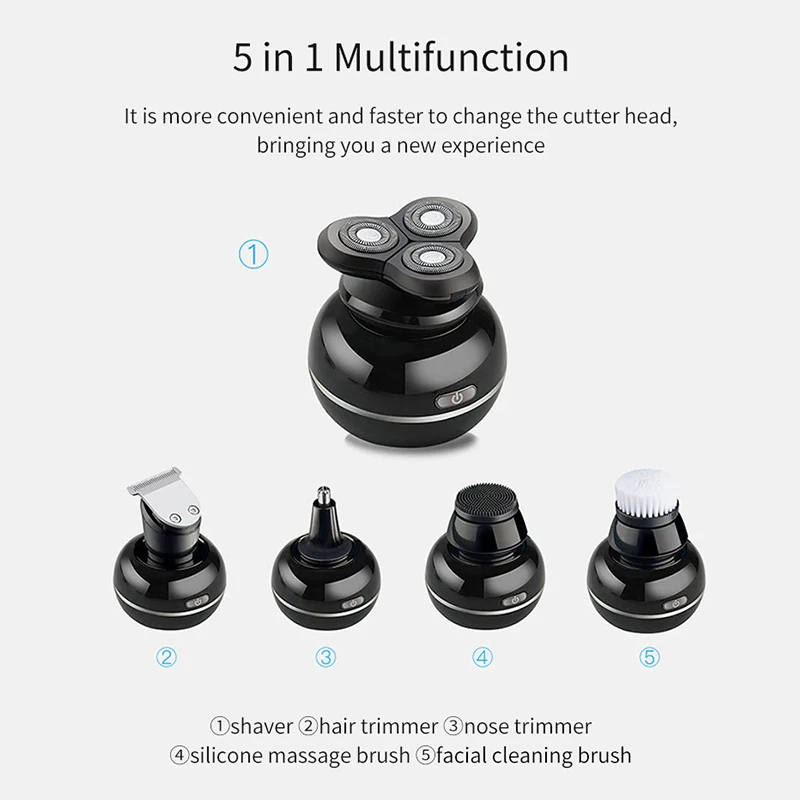 5 in 1 Multifunction

It is more convenient and faster to change the cutter head, bringing you a new experience

①

②

③

④

⑤

①shaver ②hair trimmer ③nose trimmer
④silicone massage brush ⑤facial cleaning brush