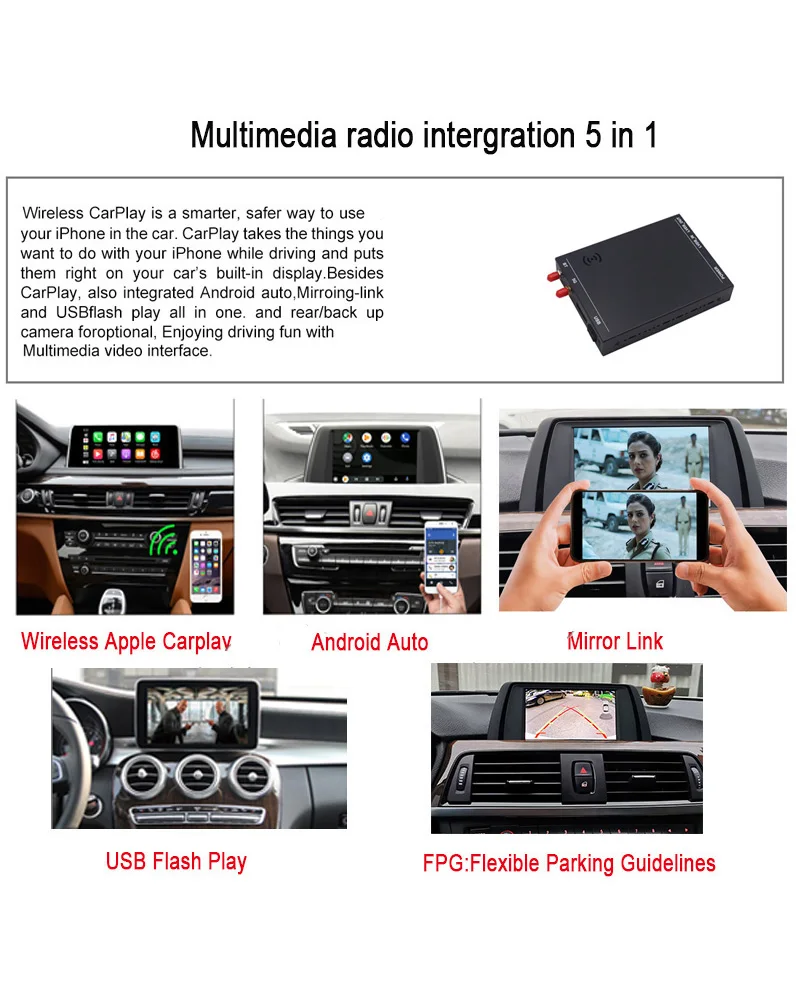 Multimedia radio intergration 5 in 1

Wireless CarPlay is a smarter, safer way to use your iPhone in the car. CarPlay takes the things you want to do with your iPhone while driving and puts them right on your car's built-in display.Besides CarPlay, also integrated Android auto,Mirroing-link and USBflash play all in one. and rear/back up camera foroptional, Enjoying driving fun with Multimedia video interface.

Wireless Apple Carplay

Android Auto

Mirror Link

USB Flash Play

FPG:Flexible Parking Guidelines