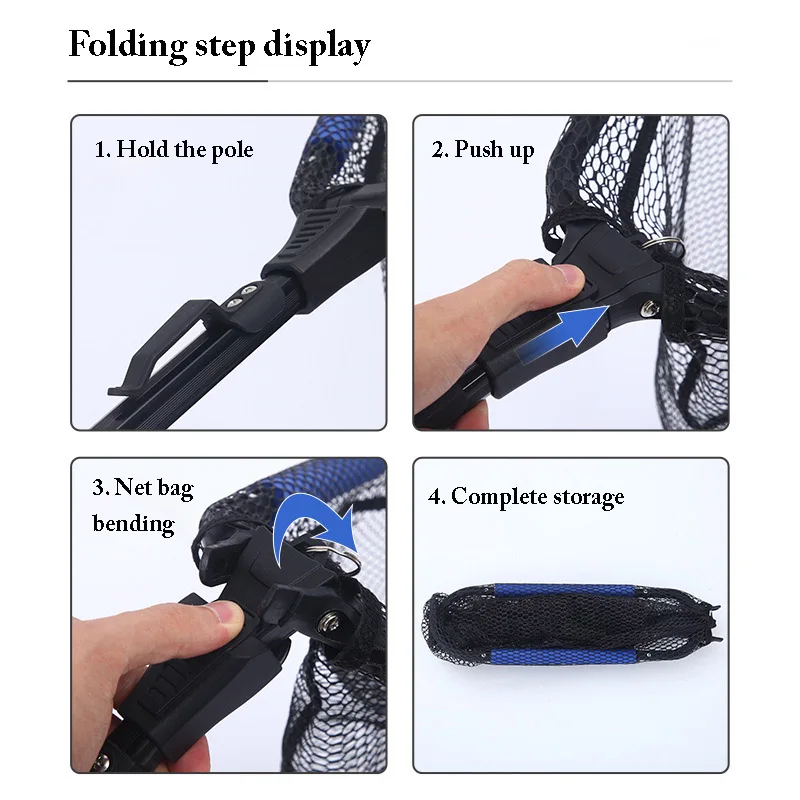 Folding step display

1. Hold the pole

2. Push up

3. Net bag bending

4. Complete storage