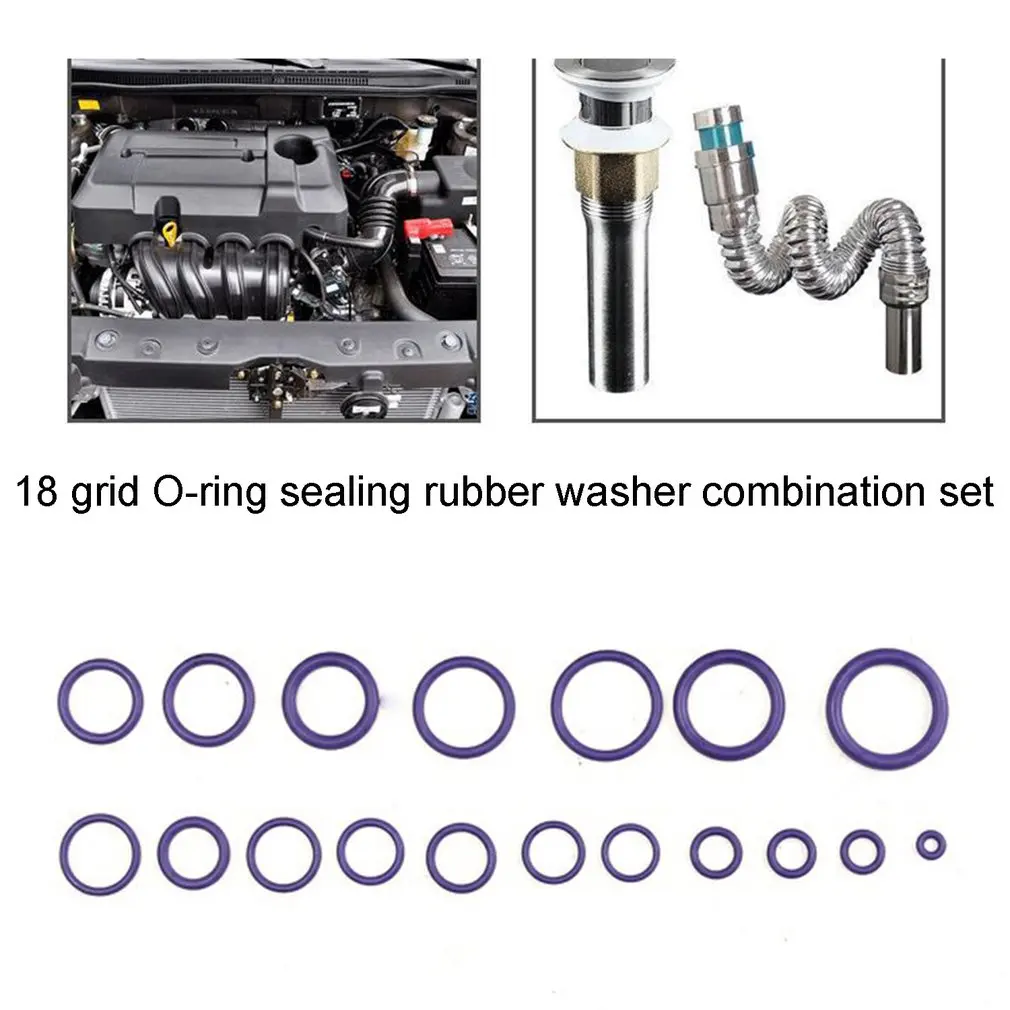 18 grid O-ring sealing rubber washer combination set