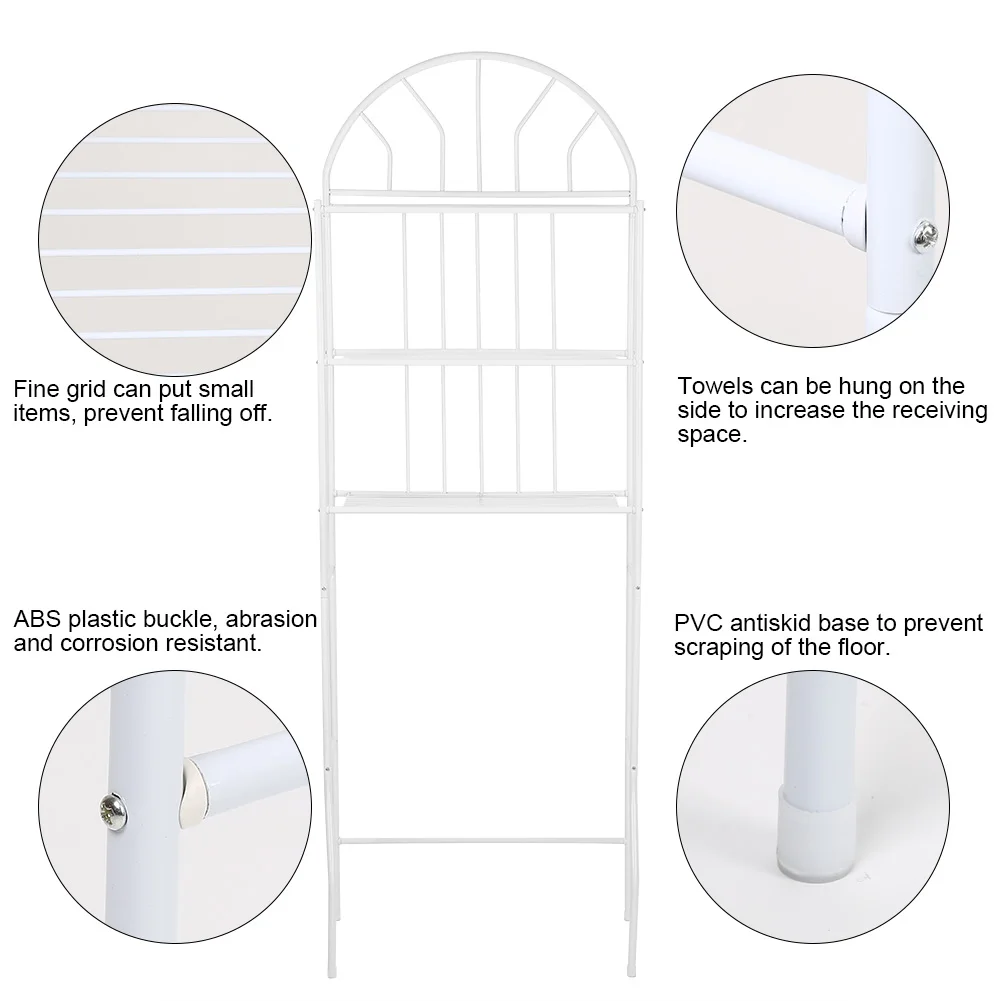 Fine grid can put small items, prevent falling off.

Towels can be hung on the side to increase the receiving space.

ABS plastic buckle, abrasion and corrosion resistant.

PVC antiskid base to prevent scraping of the floor.