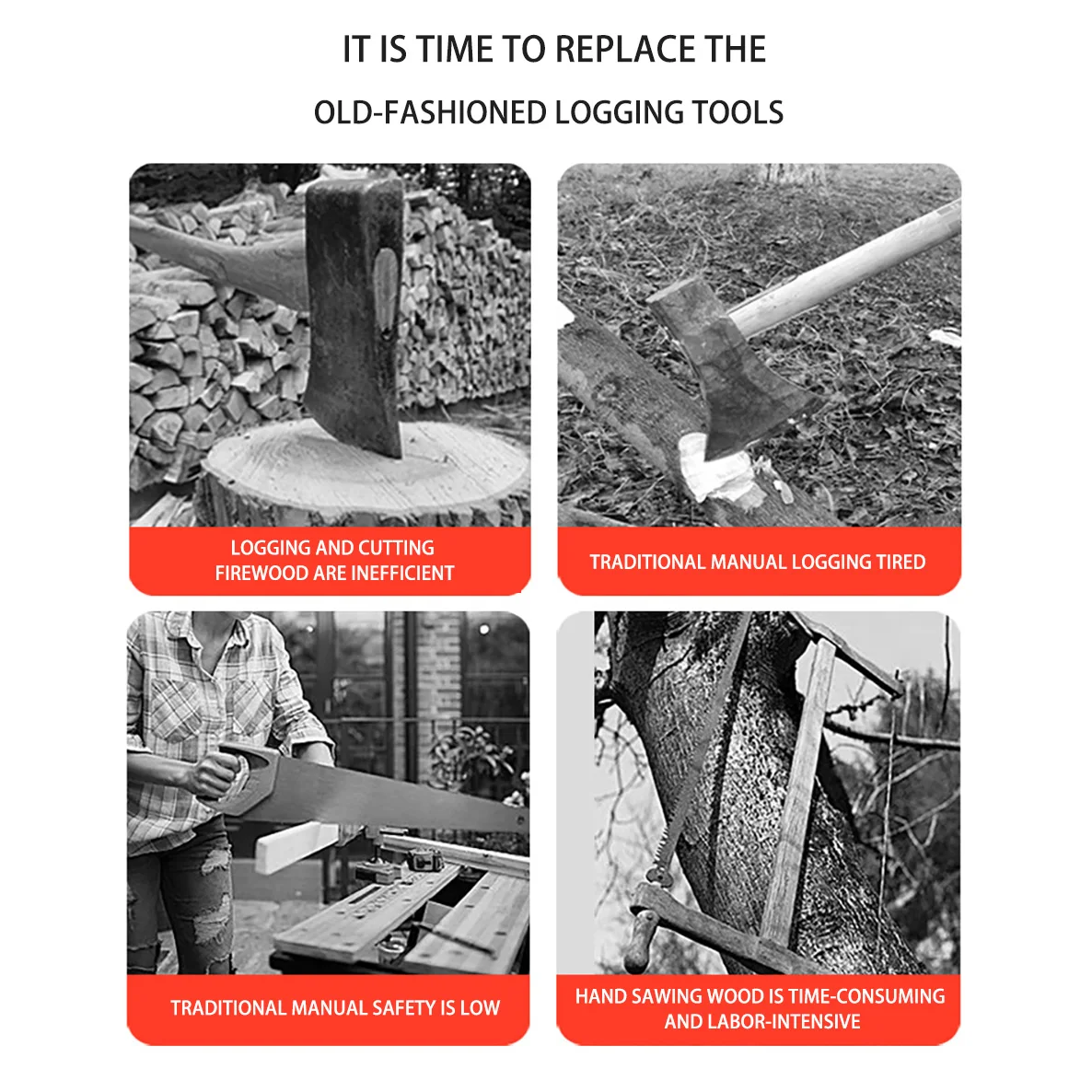 IT IS TIME TO REPLACE THE

OLD-FASHIONED LOGGING TOOLS

LOGGING AND CUTTING FIREWOOD ARE INEFFICIENT

TRADITIONAL MANUAL LOGGING TIRED

TRADITIONAL MANUAL SAFETY IS LOW

HAND SAWING WOOD IS TIME-CONSUMING AND LABOR-INTENSIVE