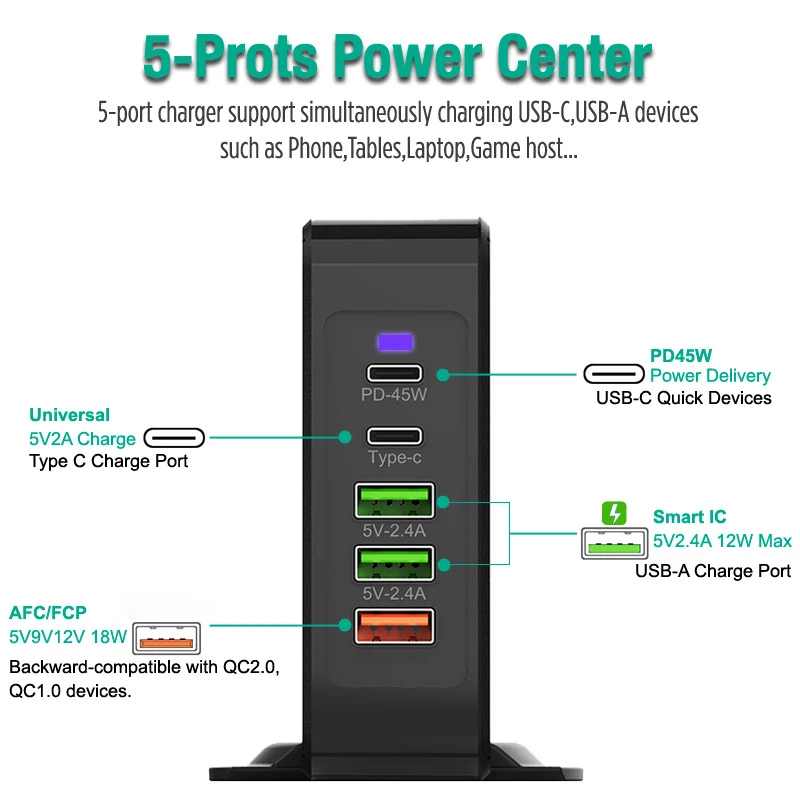 5-Prots Power Center

5-port charger support simultaneously charging USB-C,USB-A devices such as Phone,Tables,Laptop,Game host...

PD-45W

Type-c

5V-2.4A

5V-2.4A

PD45W
Power Delivery
USB-C Quick Devices

Universal
5V2A Charge
Type C Charge Port

Smart IC
5V2.4A 12W Max
USB-A Charge Port

AFC/FCP
5V9V12V 18W
Backward-compatible with QC2.0, QC1.0 devices.