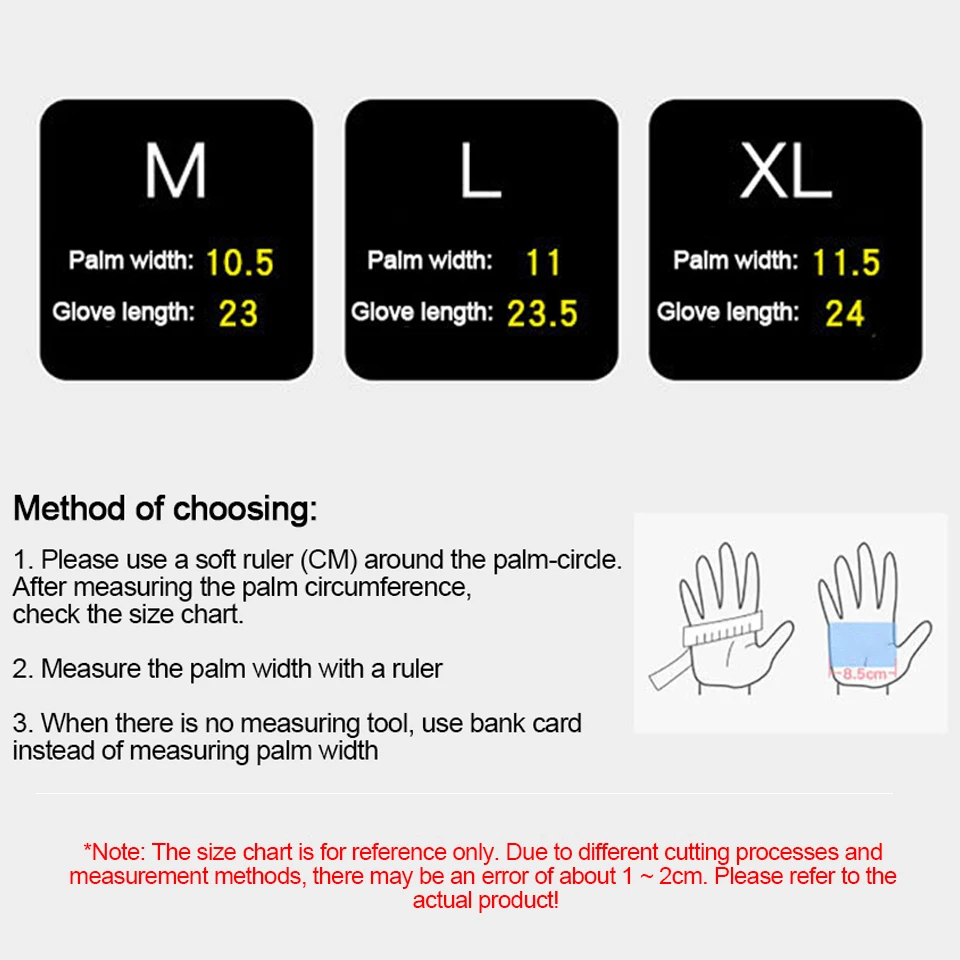 M

Palm width: 10.5

Glove length: 23

L

Palm width: 11

Glove length: 23.5

XL

Palm width: 11.5

Glove length: 24

Method of choosing:

1. Please use a soft ruler (CM) around the palm-circle. After measuring the palm circumference, check the size chart.

2. Measure the palm width with a ruler

3. When there is no measuring tool, use bank card instead of measuring palm width

8.5cm

*Note: The size chart is for reference only. Due to different cutting processes and measurement methods, there may be an error of about 1 ~ 2cm. Please refer to the actual product!