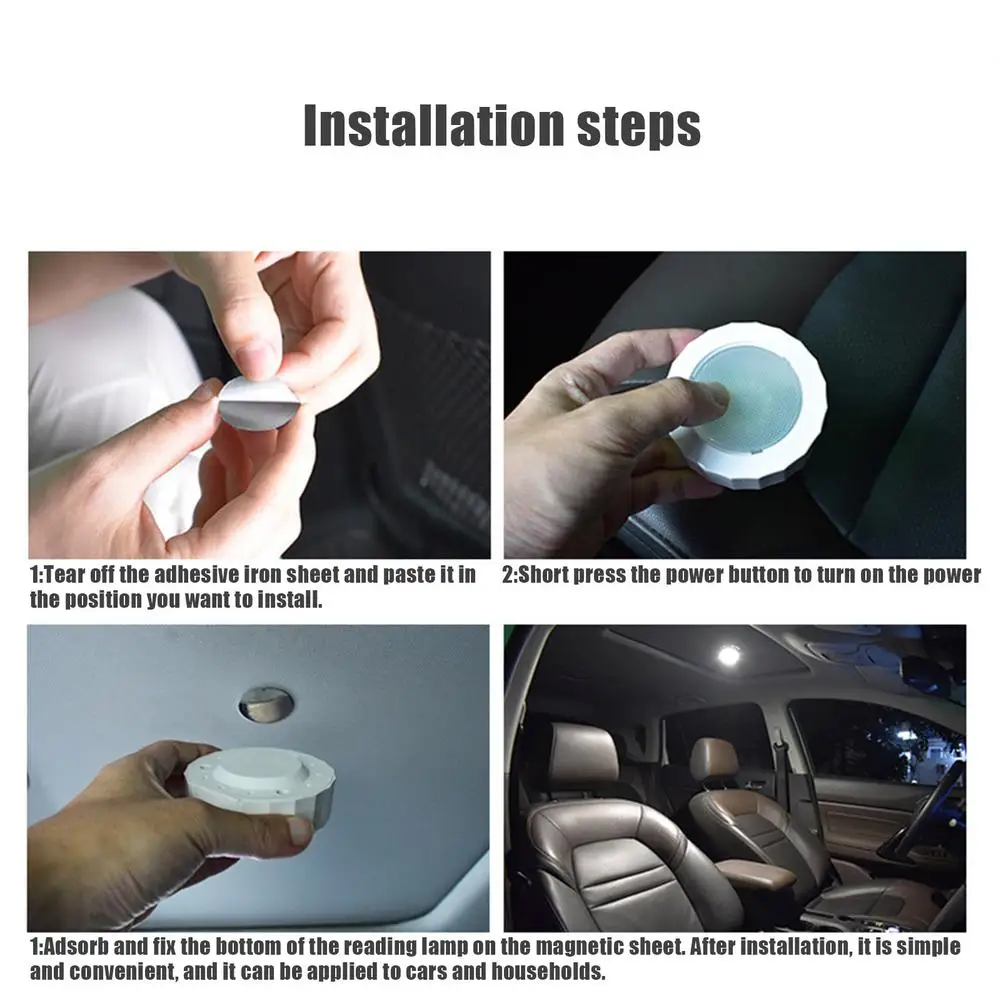 Installation steps

1:Tear off the adhesive iron sheet and paste it in the position you want to install.

2:Short press the power button to turn on the power

1:Adsorb and fix the bottom of the reading lamp on the magnetic sheet. After installation, it is simple and convenient, and it can be applied to cars and households.