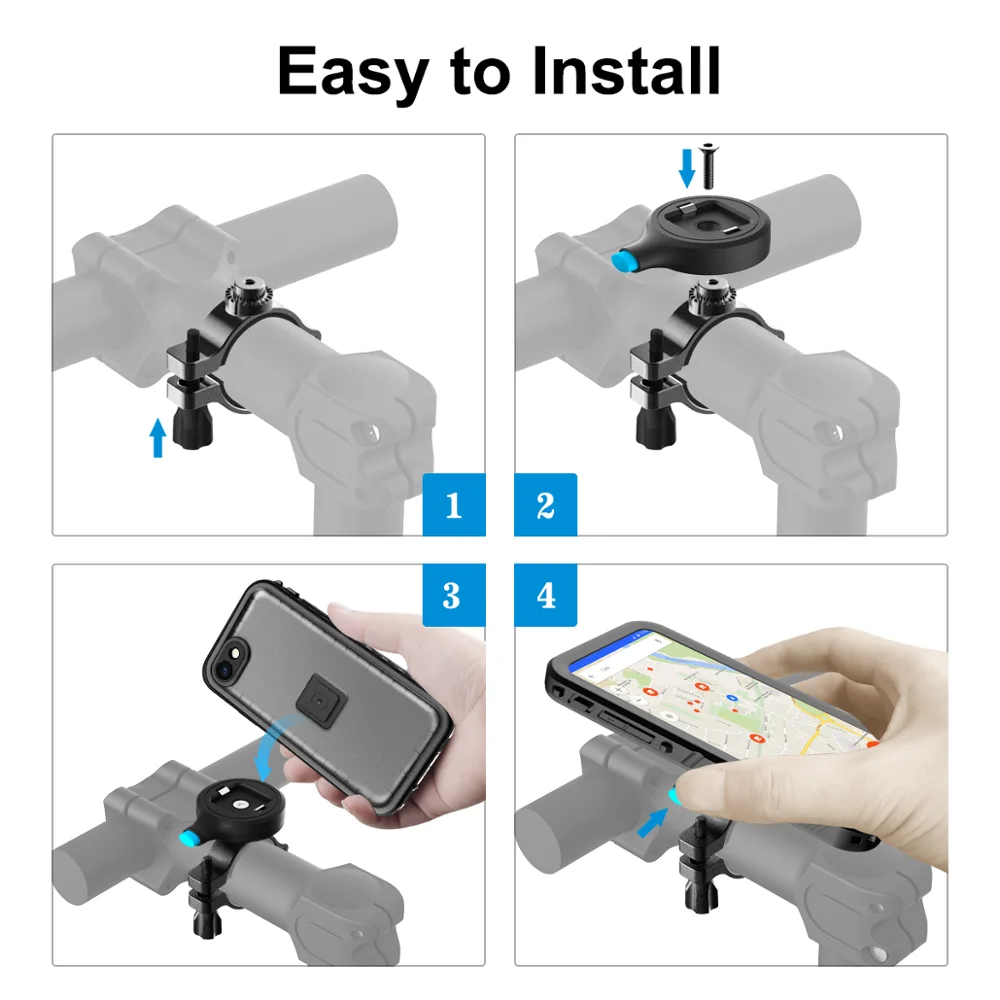 Easy to Install

1

2

3

4