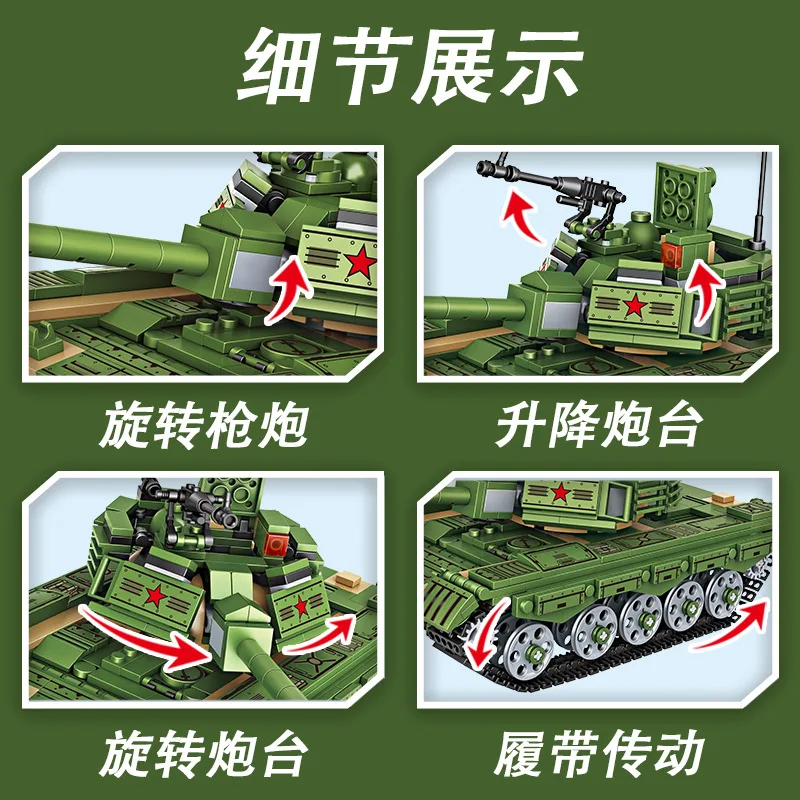 细节展示

旋转枪炮

升降炮台

旋转炮台

履带传动