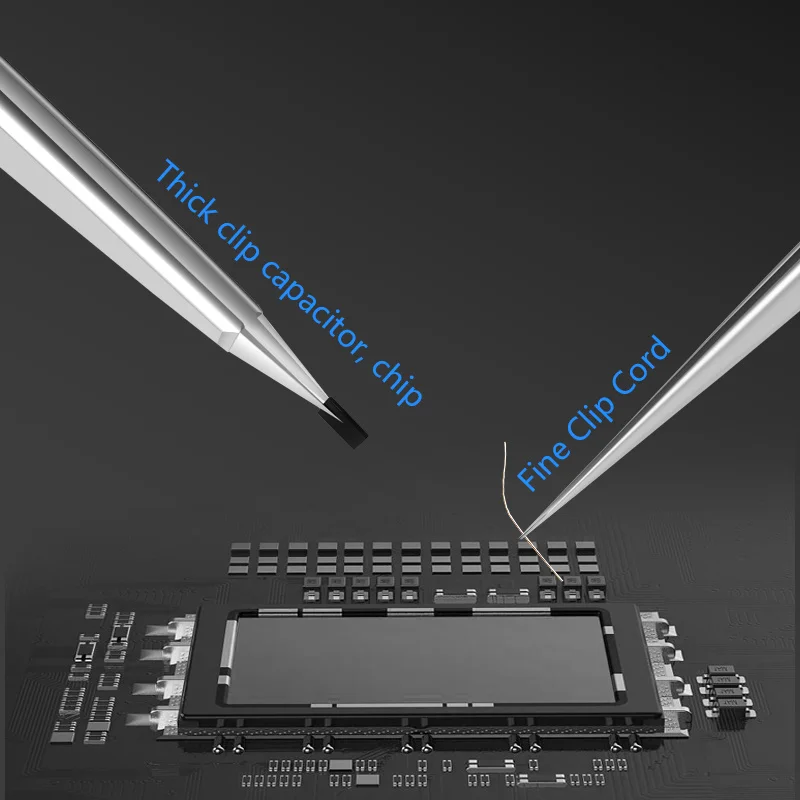 Thick clip capacitor, chip

Fine Clip Cord