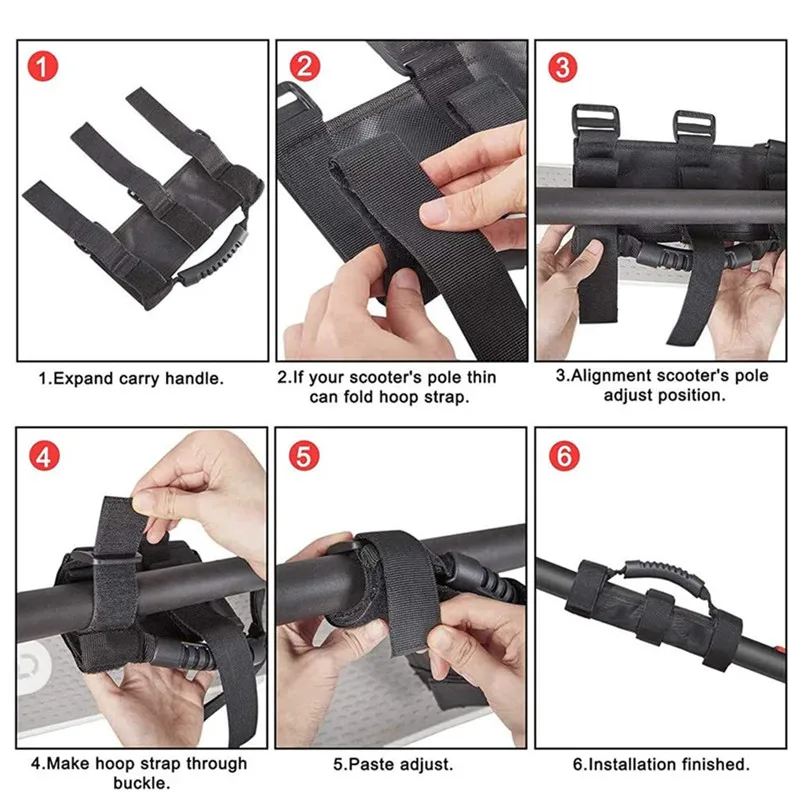 1

1.Expand carry handle.

2

2.If your scooter's pole thin can fold hoop strap.

3

3.Alignment scooter's pole adjust position.

4

4.Make hoop strap through buckle.

5

5.Paste adjust.

6

6.Installation finished.