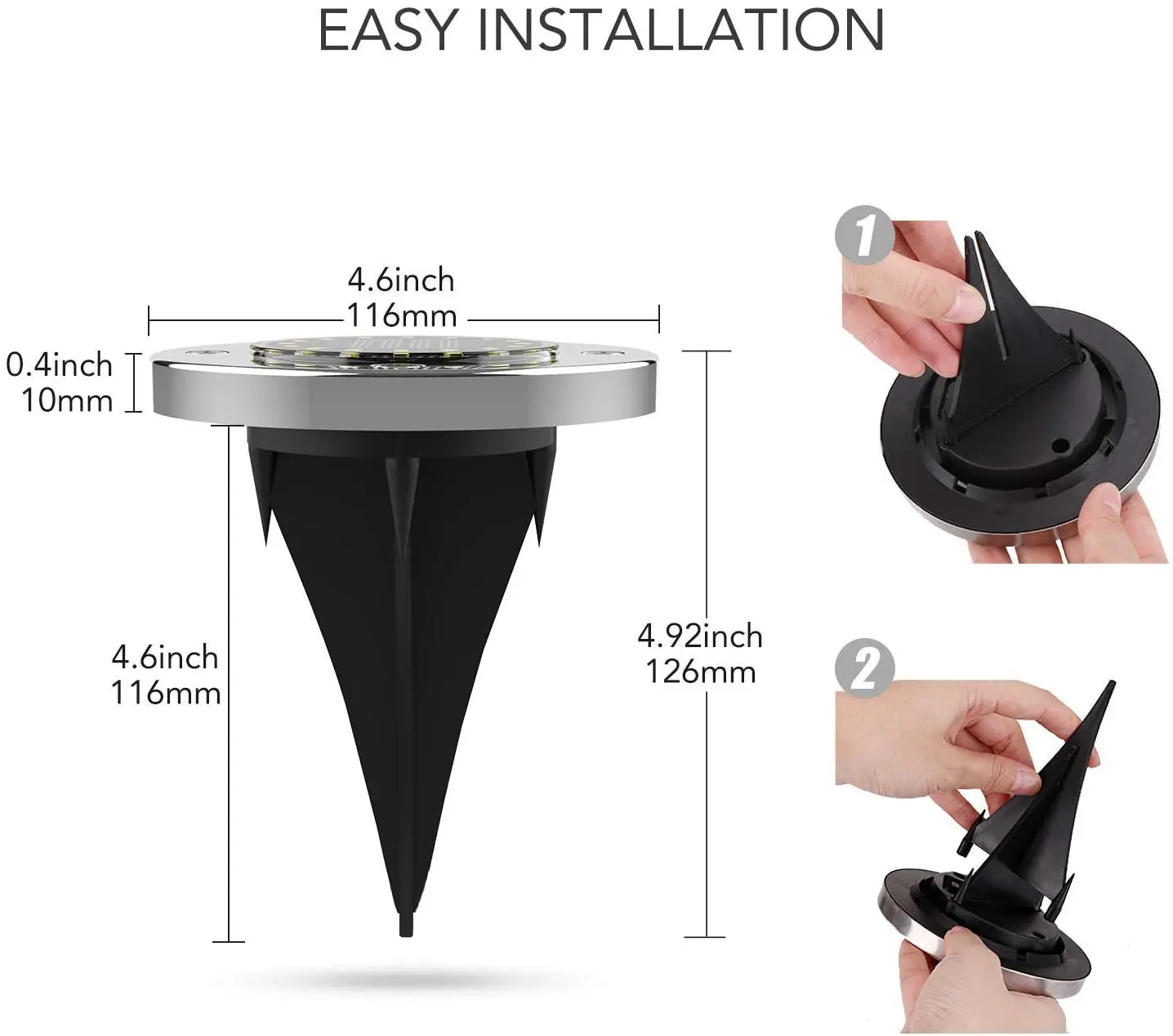 EASY INSTALLATION

4.6inch
116mm

0.4inch
10mm

4.6inch
116mm

4.92inch
126mm

1

2