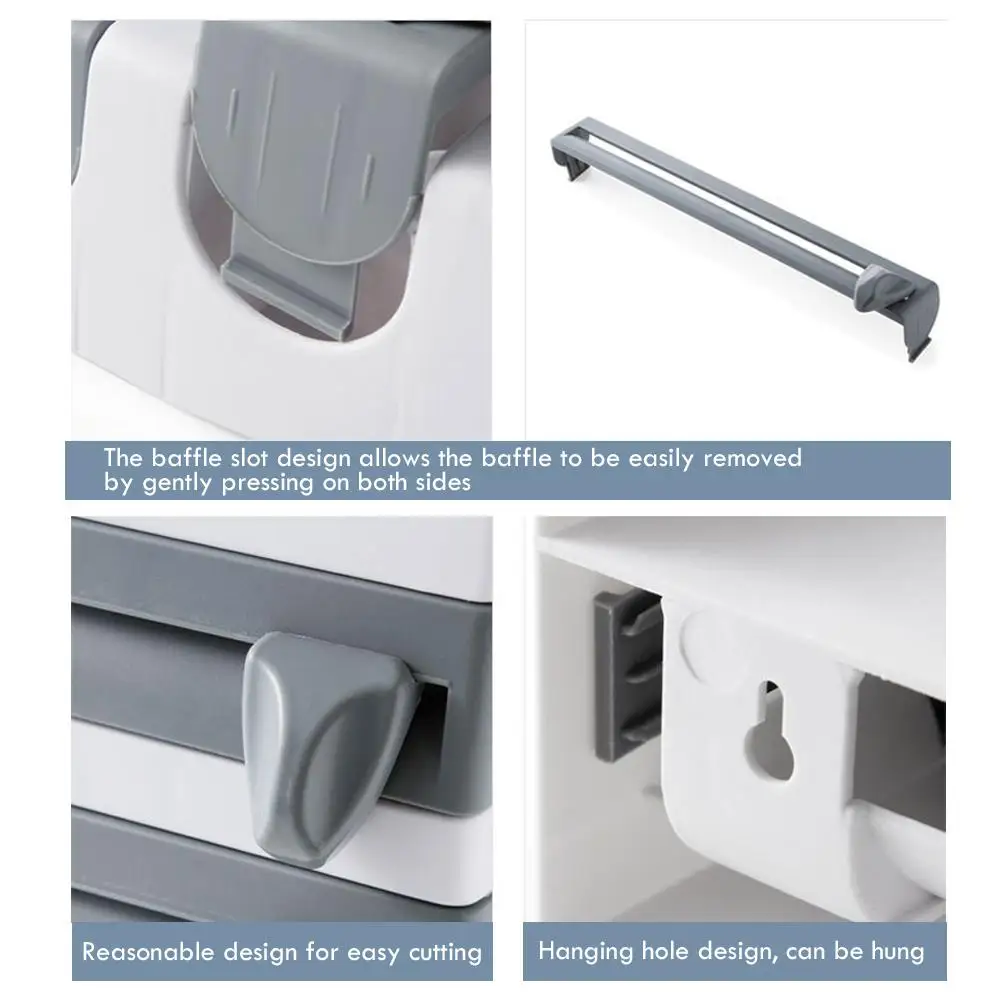 The baffle slot design allows the baffle to be easily removed by gently pressing on both sides

Reasonable design for easy cutting

Hanging hole design, can be hung