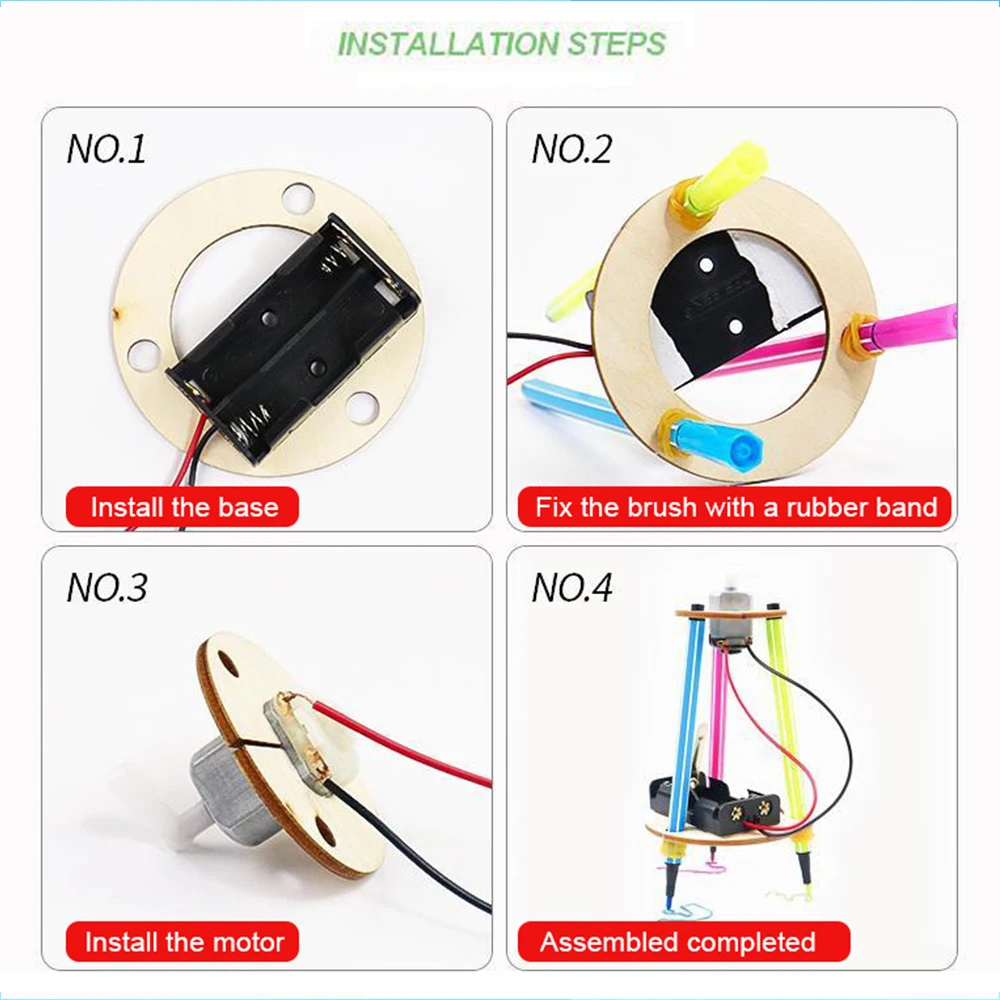 INSTALLATION STEPS

NO.1

Install the base

NO.2

Fix the brush with a rubber band

NO.3

Install the motor

NO.4

Assembled completed