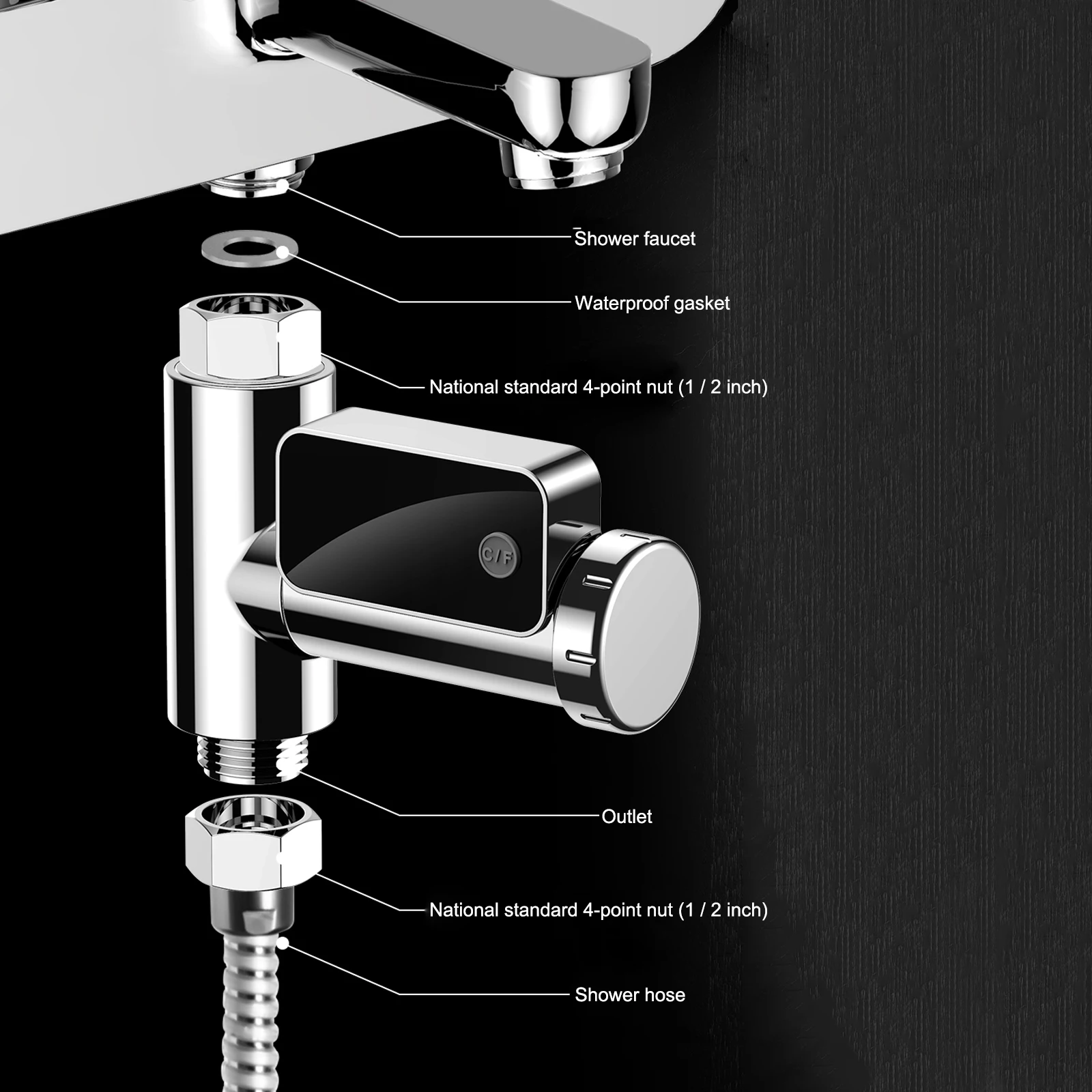 Shower faucet

Waterproof gasket

National standard 4-point nut (1 / 2 inch)

C/F

Outlet

National standard 4-point nut (1 / 2 inch)

Shower hose