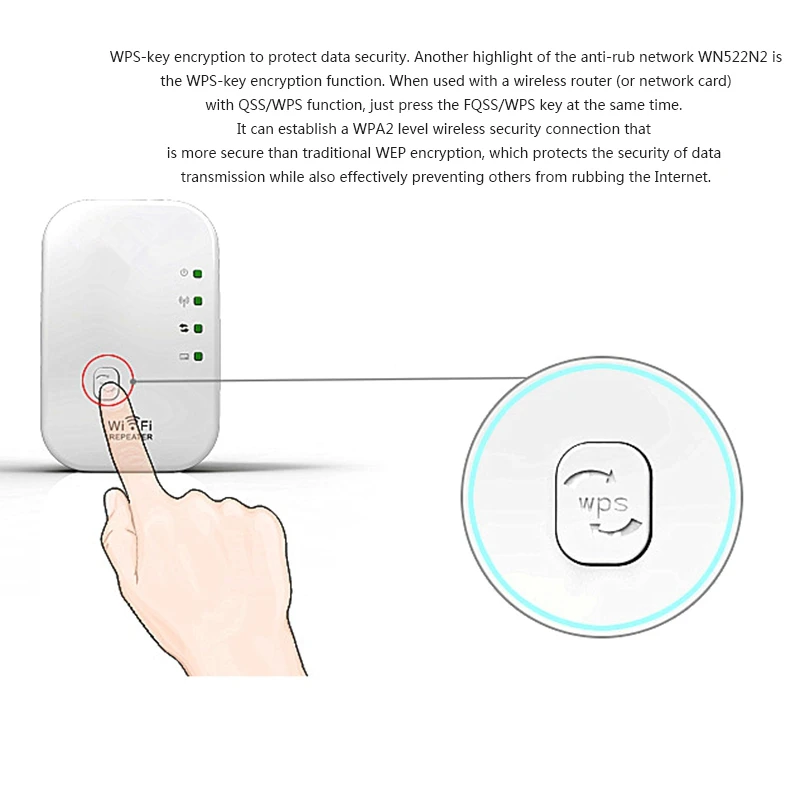 WPS-key encryption to protect data security. Another highlight of the anti-rub network WN522N2 is the WPS-key encryption function. When used with a wireless router (or network card) with QSS/WPS function, just press the FQSS/WPS key at the same time. It can establish a WPA2 level wireless security connection that is more secure than traditional WEP encryption, which protects the security of data transmission while also effectively preventing others from rubbing the Internet.

Wi Fi
REPEATER

wps