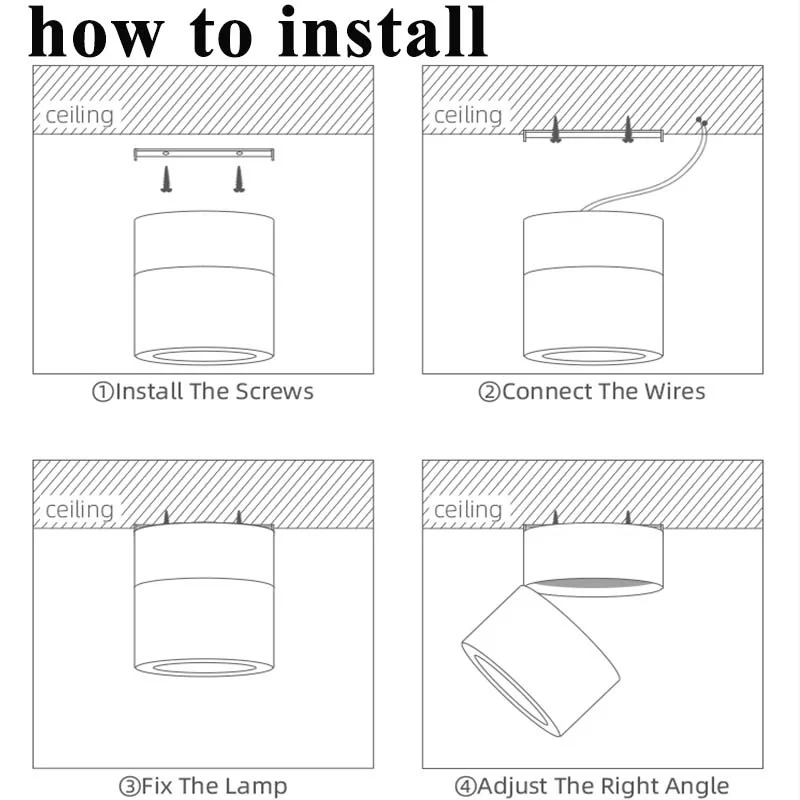 how to install

ceiling

①Install The Screws

ceiling

②Connect The Wires

ceiling

③Fix The Lamp

ceiling

④Adjust The Right Angle