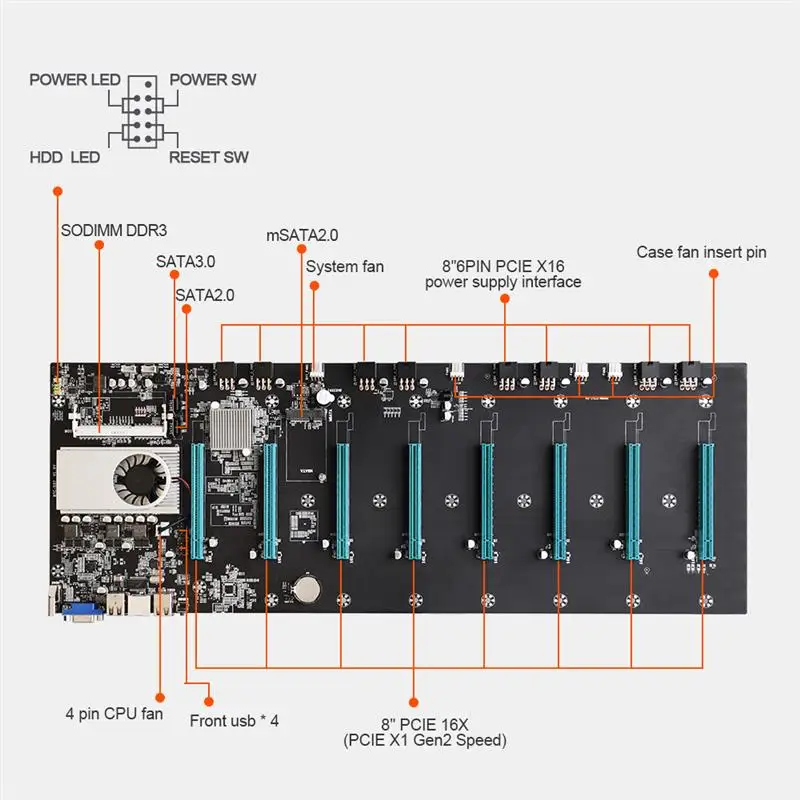 POWER LED
POWER SW
HDD LED
RESET SW

SODIMM DDR3
SATA3.0
SATA2.0
mSATA2.0
System fan
8"6PIN PCIE X16 power supply interface
Case fan insert pin

4 pin CPU fan
Front usb * 4
8" PCIE 16X
(PCIE X1 Gen2 Speed)