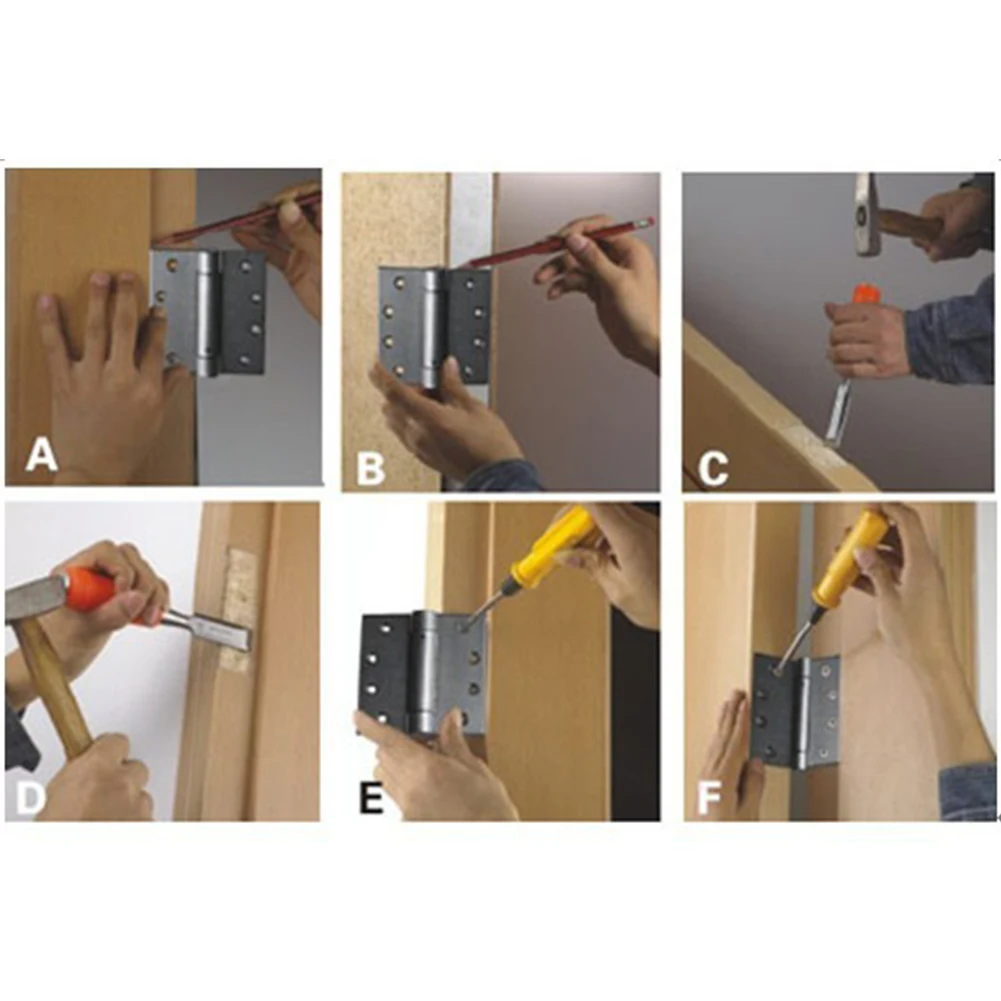 A
B
C
D
E
F