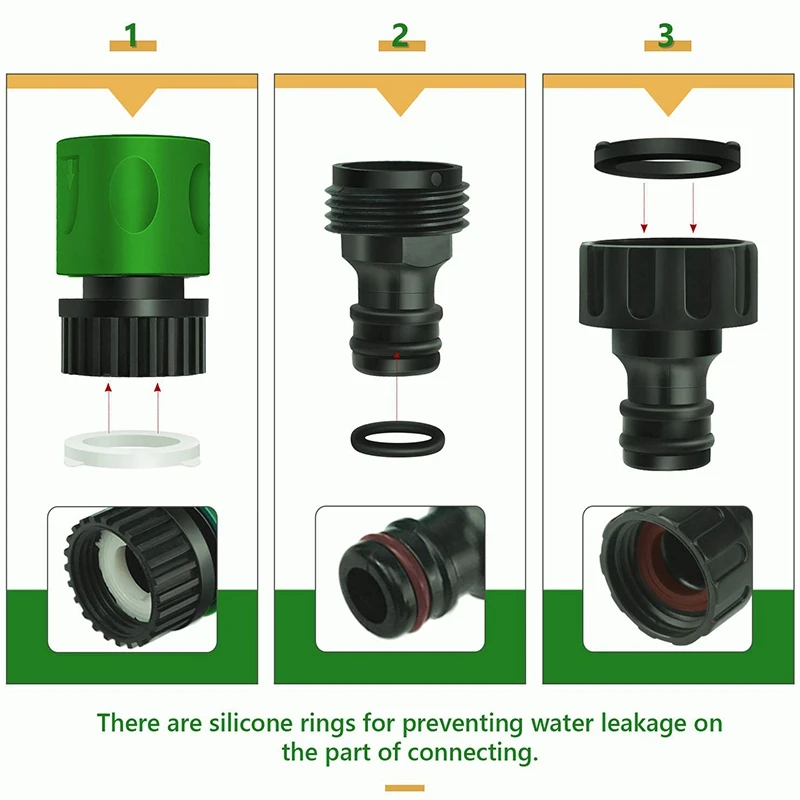 1

2

3

There are silicone rings for preventing water leakage on the part of connecting.