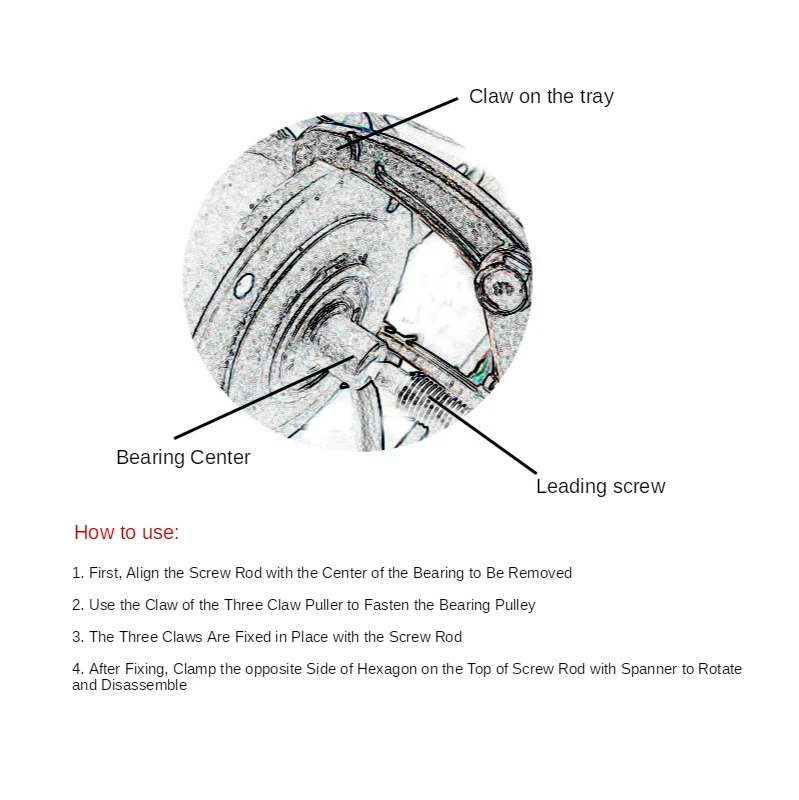 Claw on the tray

Bearing Center

Leading screw

How to use:

1. First, Align the Screw Rod with the Center of the Bearing to Be Removed

2. Use the Claw of the Three Claw Puller to Fasten the Bearing Pulley

3. The Three Claws Are Fixed in Place with the Screw Rod

4. After Fixing, Clamp the opposite Side of Hexagon on the Top of Screw Rod with Spanner to Rotate and Disassemble