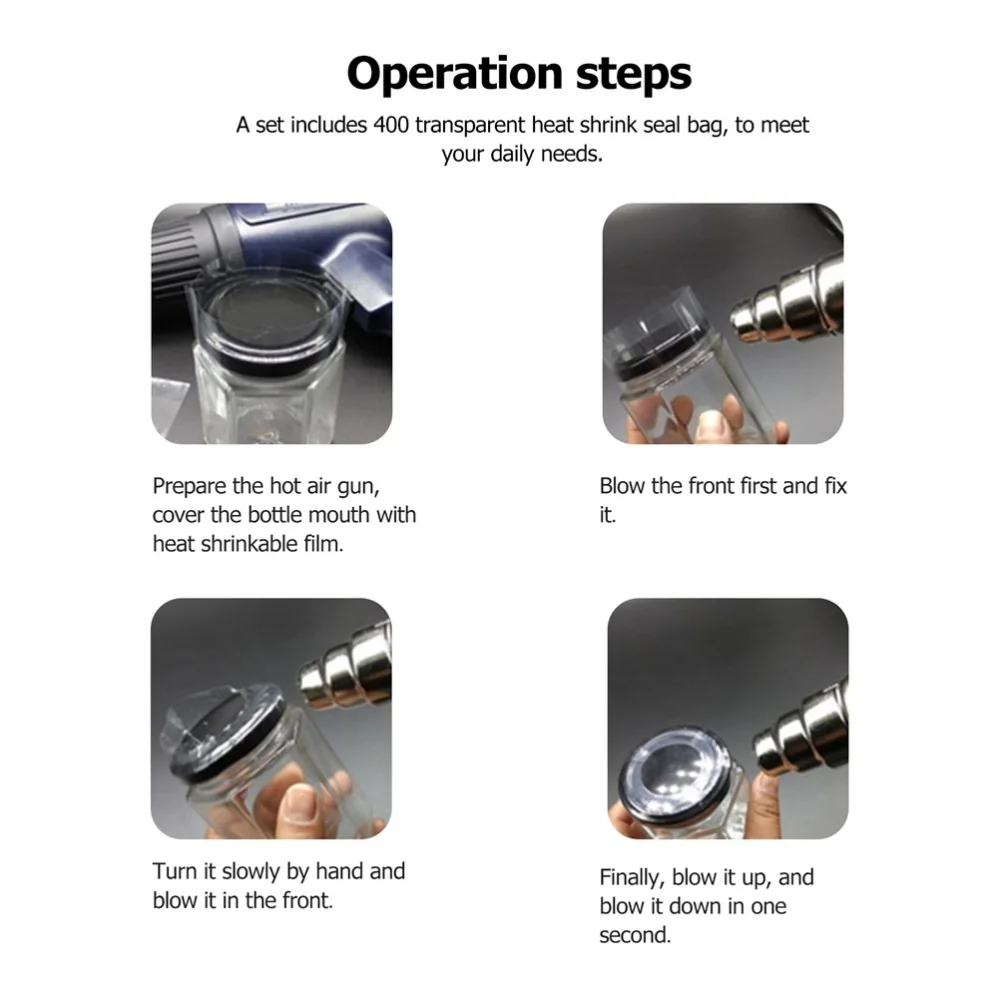 Operation steps

A set includes 400 transparent heat shrink seal bag, to meet your daily needs.

Prepare the hot air gun, cover the bottle mouth with heat shrinkable film.

Blow the front first and fix it.

Turn it slowly by hand and blow it in the front.

Finally, blow it up, and blow it down in one second.