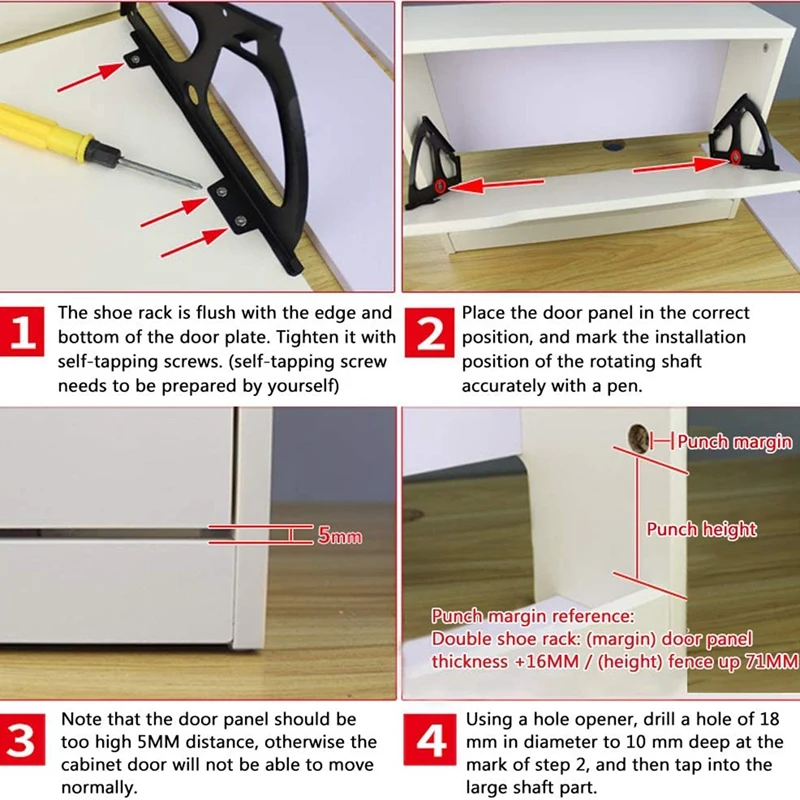 1
The shoe rack is flush with the edge and bottom of the door plate. Tighten it with self-tapping screws. (self-tapping screw needs to be prepared by yourself)

2
Place the door panel in the correct position, and mark the installation position of the rotating shaft accurately with a pen.

5mm

Punch margin

Punch height

Punch margin reference:
Double shoe rack: (margin) door panel thickness +16MM / (height) fence up 71MM

3
Note that the door panel should be too high 5MM distance, otherwise the cabinet door will not be able to move normally.

4
Using a hole opener, drill a hole of 18 mm in diameter to 10 mm deep at the mark of step 2, and then tap into the large shaft part.