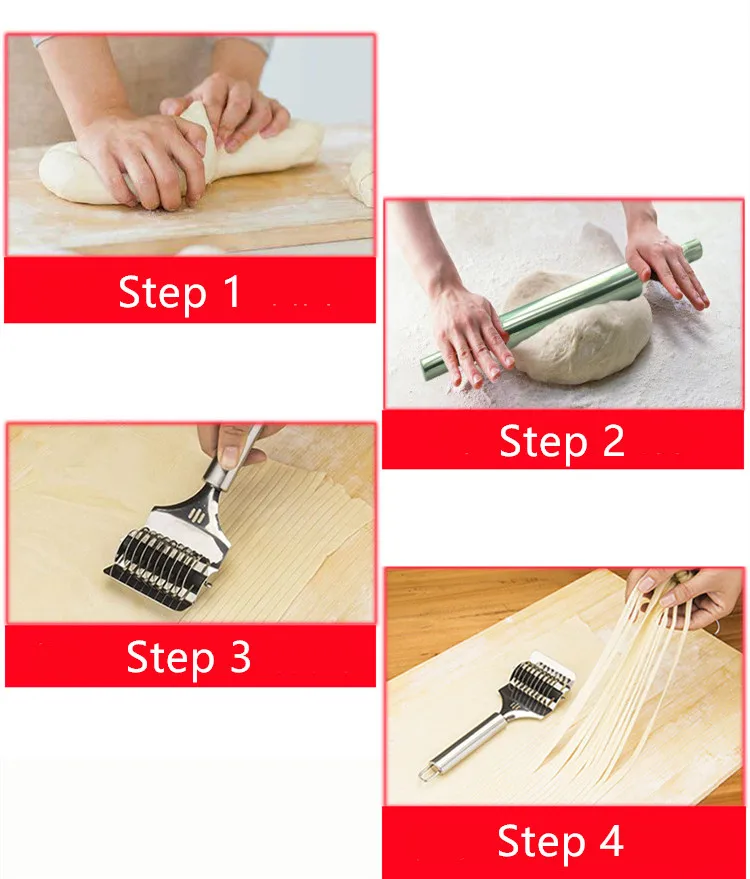 Step 1

Step 2

Step 3

Step 4