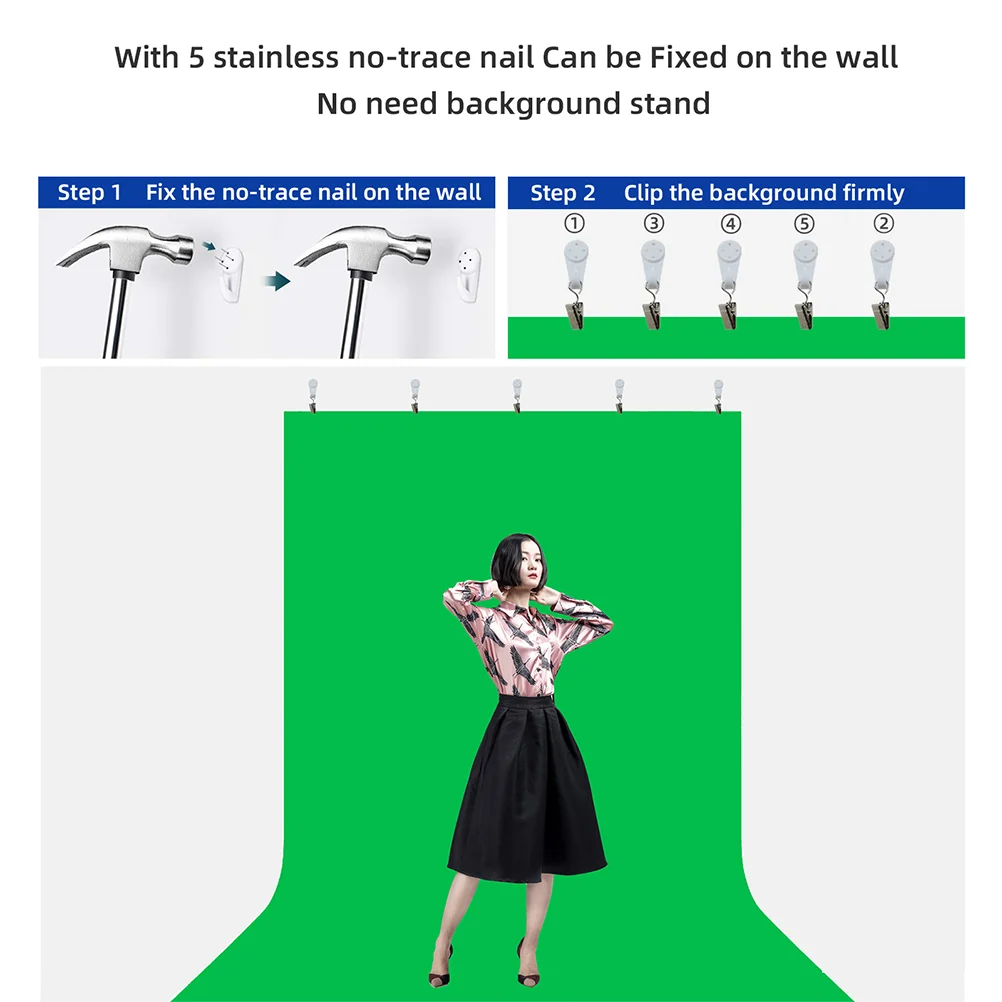 With 5 stainless no-trace nail Can be Fixed on the wall
No need background stand

Step 1 Fix the no-trace nail on the wall

Step 2 Clip the background firmly

① ③ ④ ⑤ ②