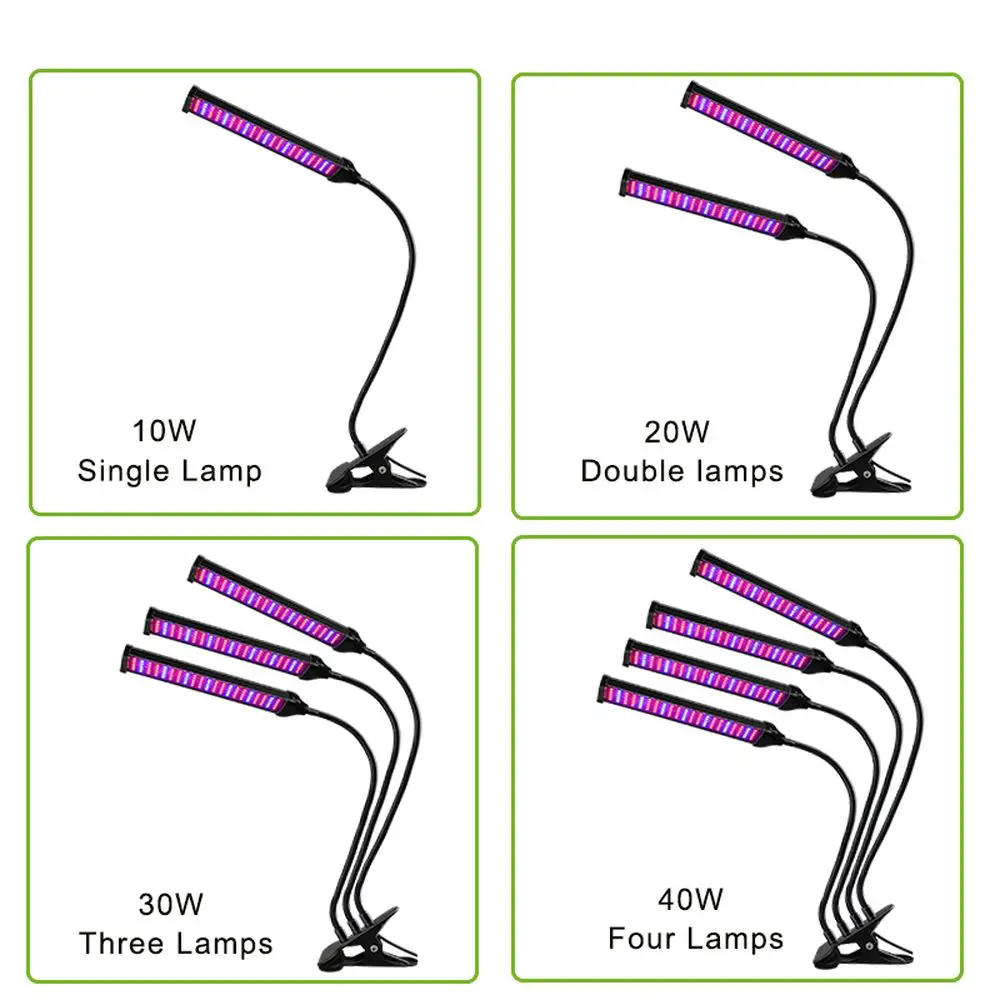 10W
Single Lamp

20W
Double lamps

30W
Three Lamps

40W
Four Lamps