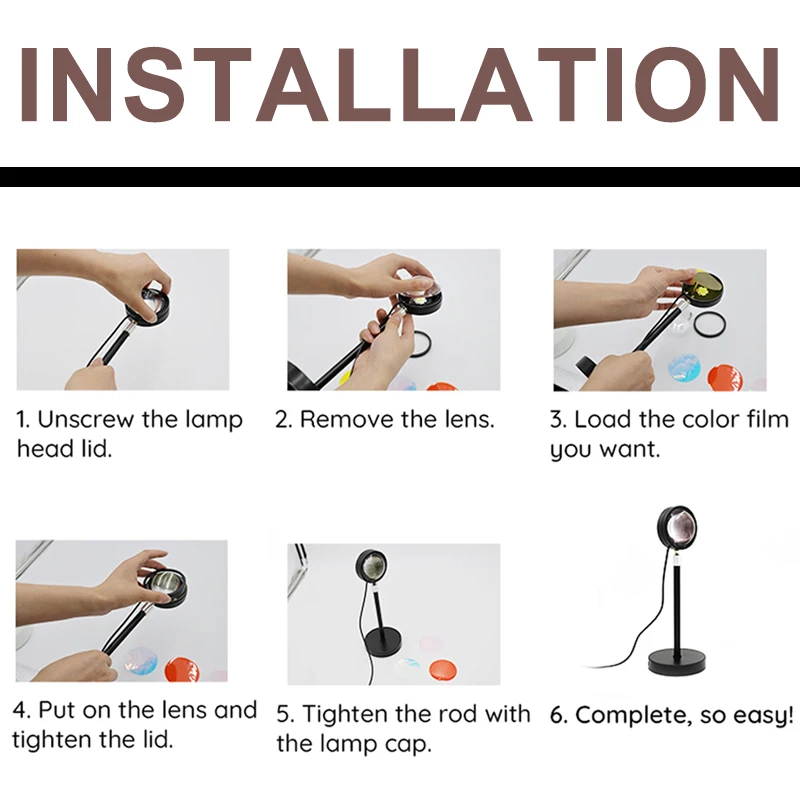 INSTALLATION

1. Unscrew the lamp head lid.

2. Remove the lens.

3. Load the color film you want.

4. Put on the lens and tighten the lid.

5. Tighten the rod with the lamp cap.

6. Complete, so easy!