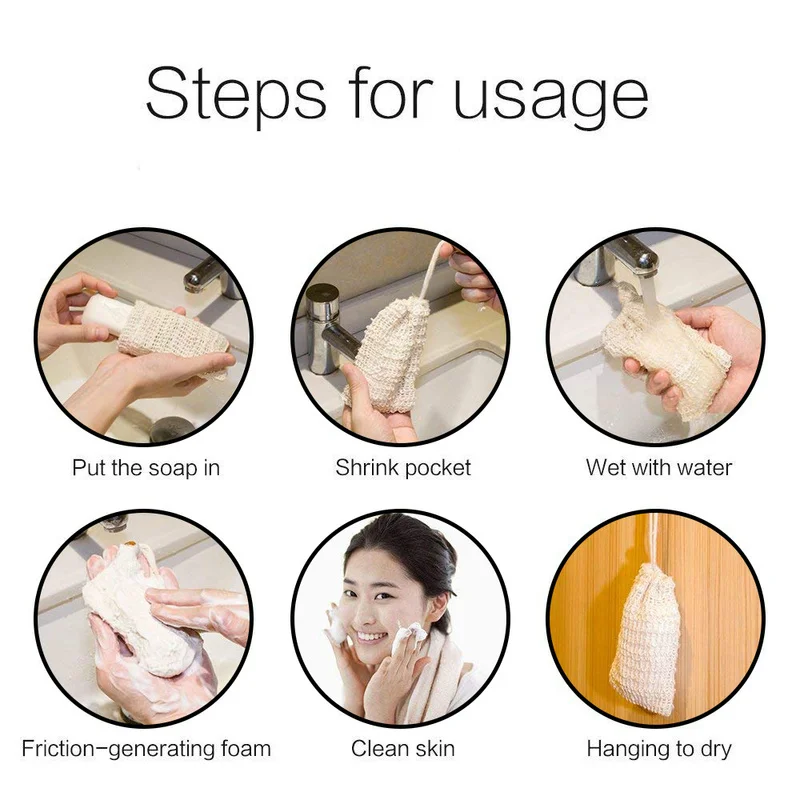 Steps for usage

Put the soap in

Shrink pocket

Wet with water

Friction-generating foam

Clean skin

Hanging to dry