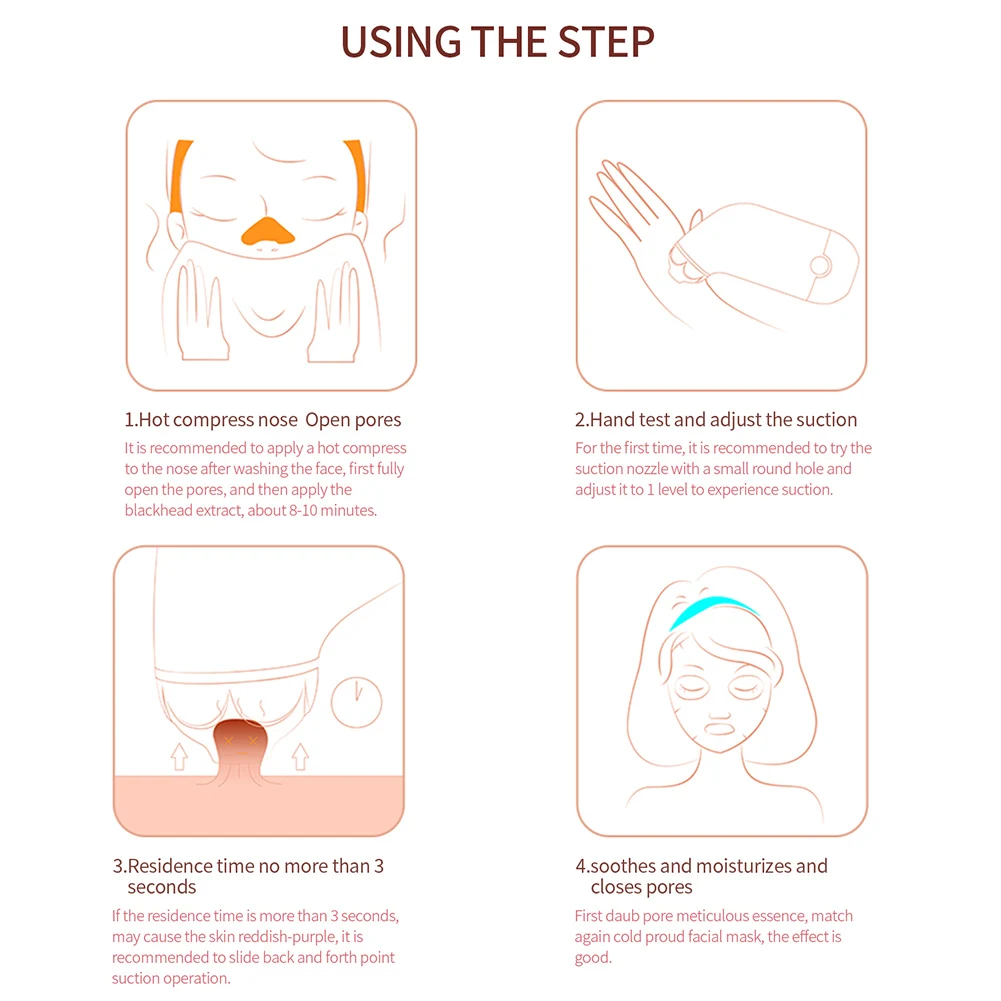 USING THE STEP

1.Hot compress nose  Open pores
It is recommended to apply a hot compress to the nose after washing the face, first fully open the pores, and then apply the blackhead extract, about 8-10 minutes.

2.Hand test and adjust the suction
For the first time, it is recommended to try the suction nozzle with a small round hole and adjust it to 1 level to experience suction.

3.Residence time no more than 3 seconds
If the residence time is more than 3 seconds, may cause the skin reddish-purple, it is recommended to slide back and forth point suction operation.

4.soothes and moisturizes and closes pores
First daub pore meticulous essence, match again cold proud facial mask, the effect is good.