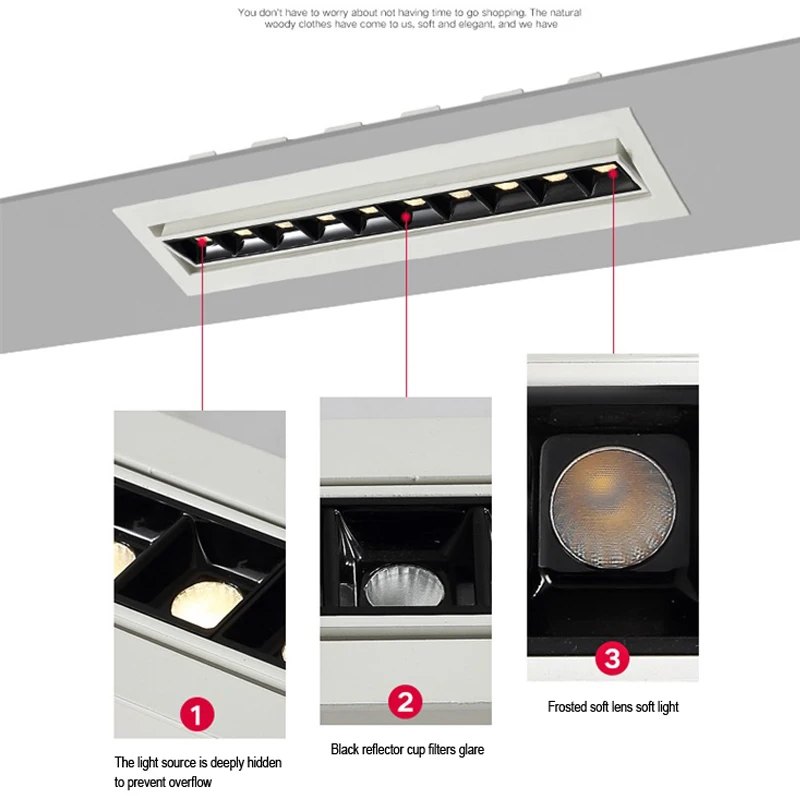 You don't have to worry about not having time to go shopping. The natural woody clothes have come to us, soft and elegant, and we have

1

The light source is deeply hidden to prevent overflow

2

Black reflector cup filters glare

3

Frosted soft lens soft light