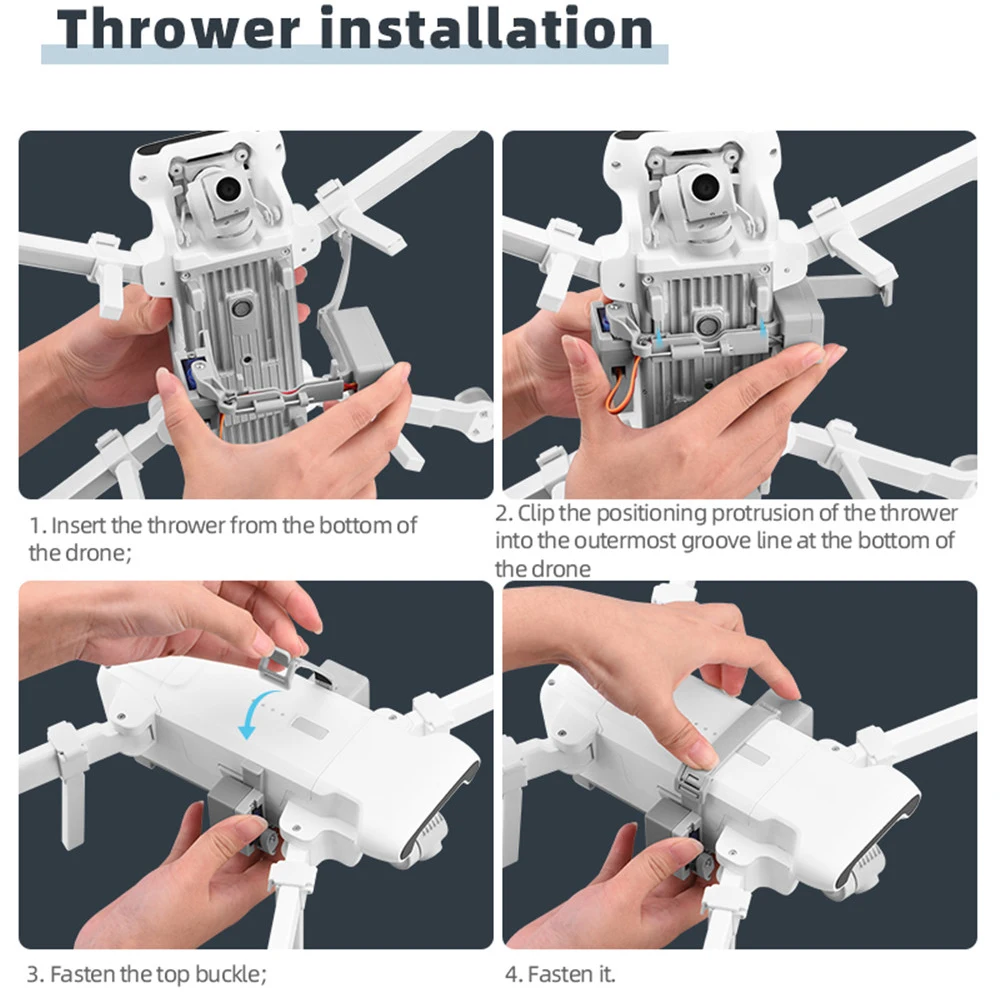 Thrower installation

1. Insert the thrower from the bottom of the drone;

2. Clip the positioning protrusion of the thrower into the outermost groove line at the bottom of the drone

3. Fasten the top buckle;

4. Fasten it.