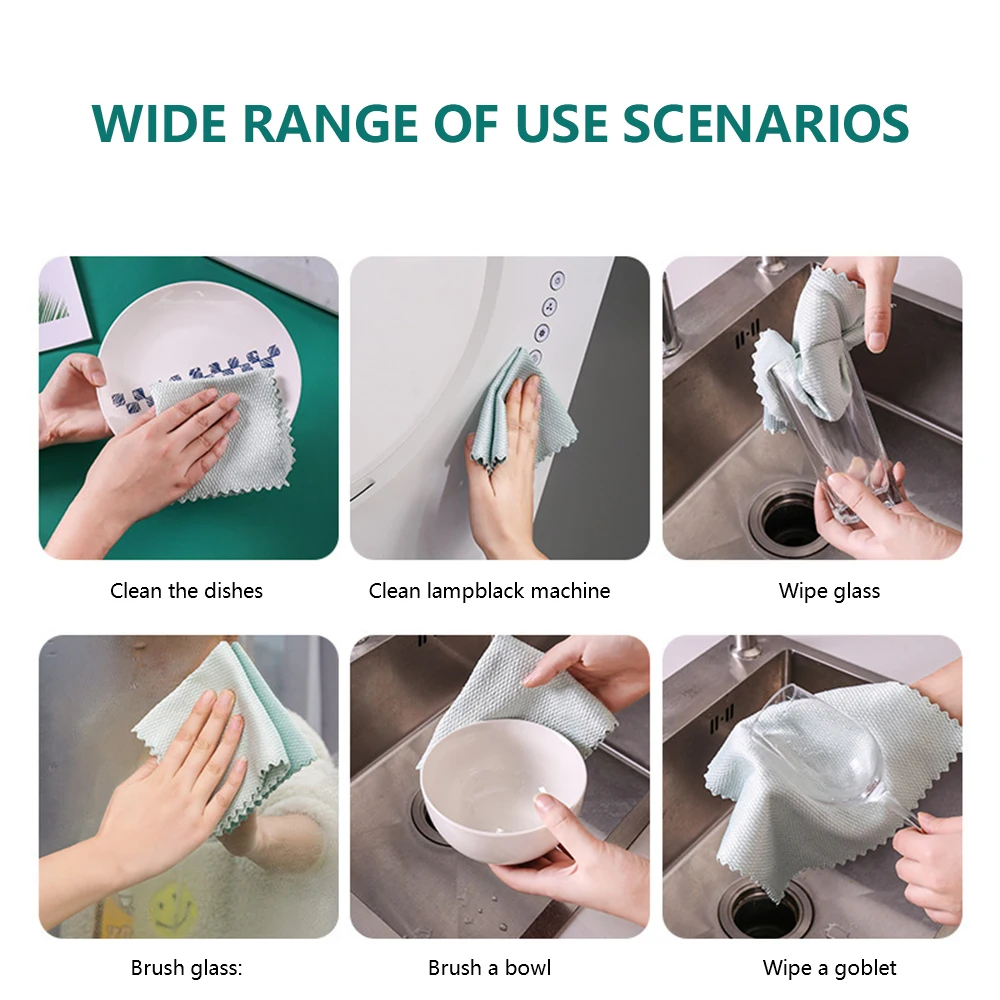 WIDE RANGE OF USE SCENARIOS

Clean the dishes

Clean lampblack machine

Wipe glass

Brush glass:

Brush a bowl

Wipe a goblet