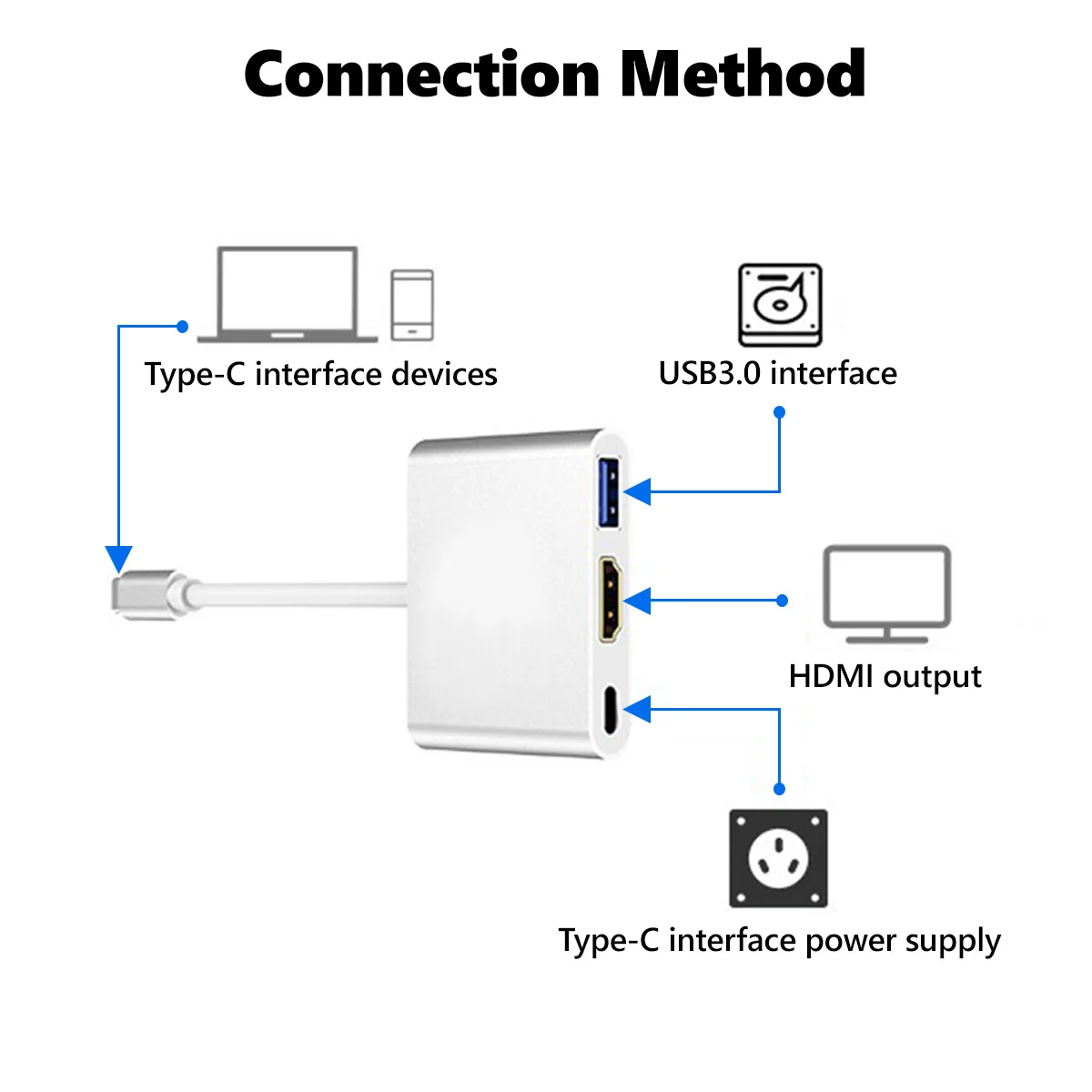 Connection Method

Type-C interface devices

USB3.0 interface

HDMI output

Type-C interface power supply