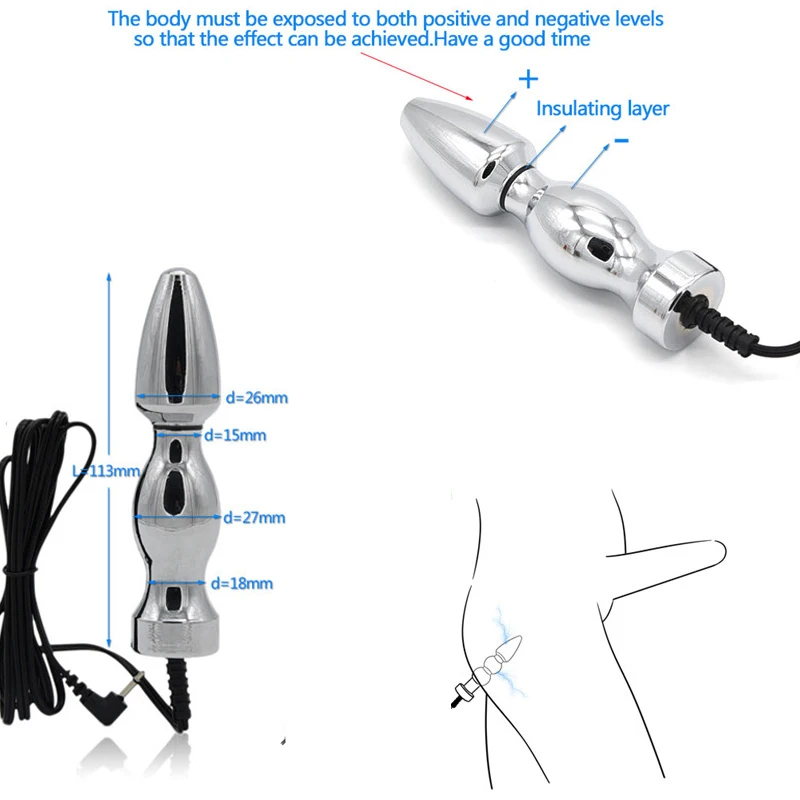 The body must be exposed to both positive and negative levels so that the effect can be achieved.Have a good time

+

Insulating layer

-

L=113mm

d=26mm

d=15mm

d=27mm

d=18mm