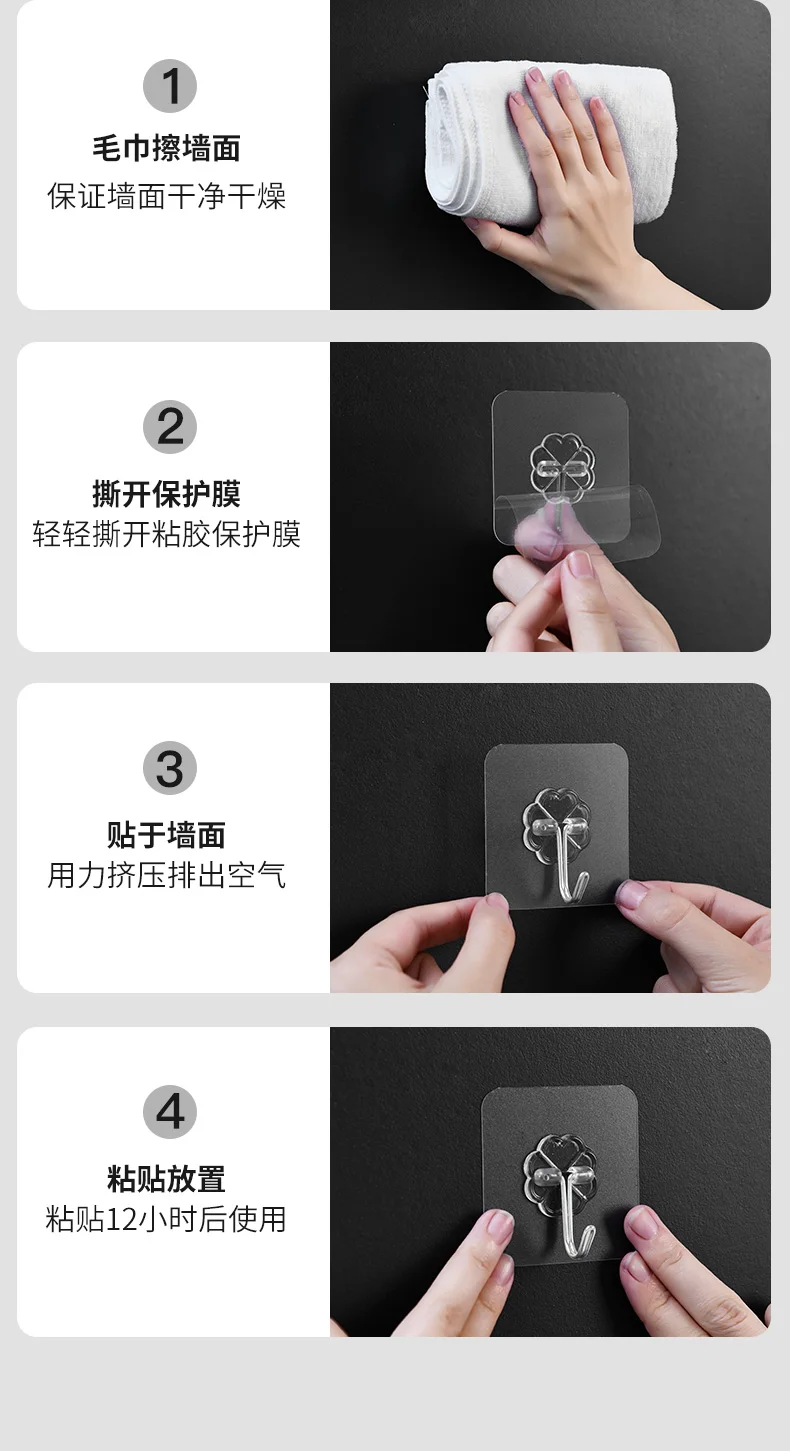 1
毛巾擦墙面
保证墙面干净干燥

2
撕开保护膜
轻轻撕开粘胶保护膜

3
贴于墙面
用力挤压排出空气

4
粘贴放置
粘贴12小时后使用