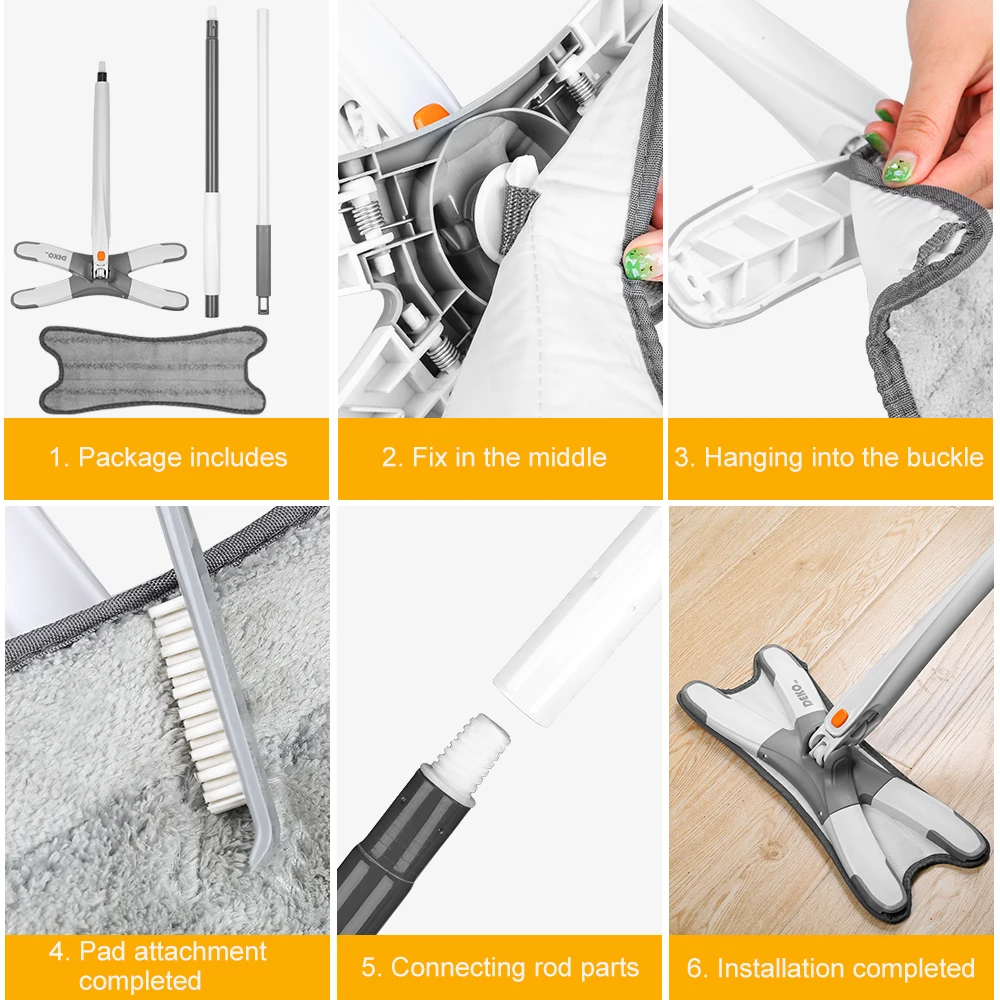 DEKO

1. Package includes

2. Fix in the middle

3. Hanging into the buckle

4. Pad attachment completed

5. Connecting rod parts

DEKO

6. Installation completed