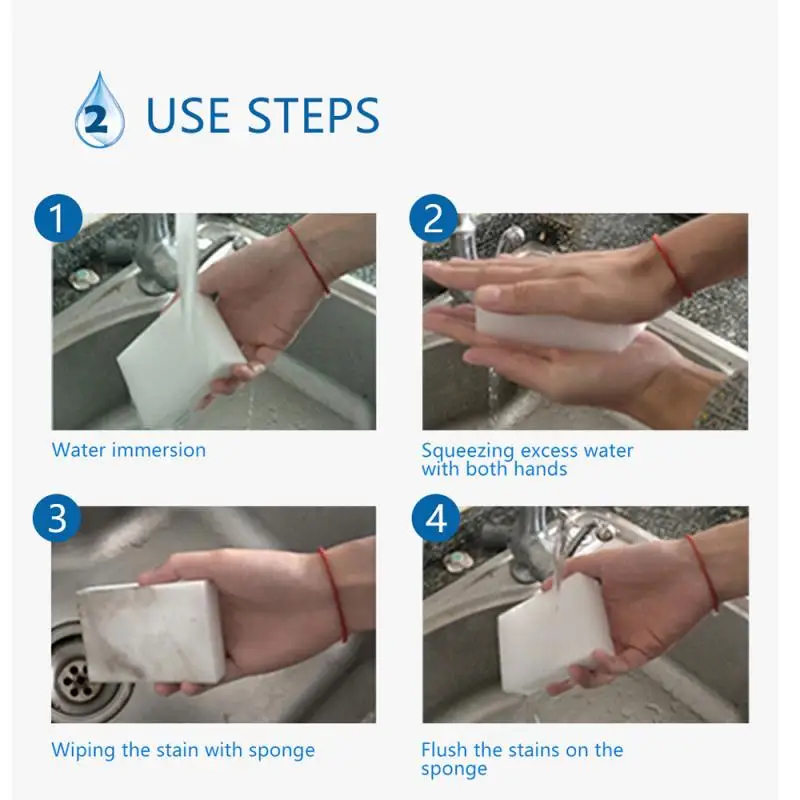 2 USE STEPS

1

Water immersion

2

Squeezing excess water with both hands

3

Wiping the stain with sponge

4

Flush the stains on the sponge