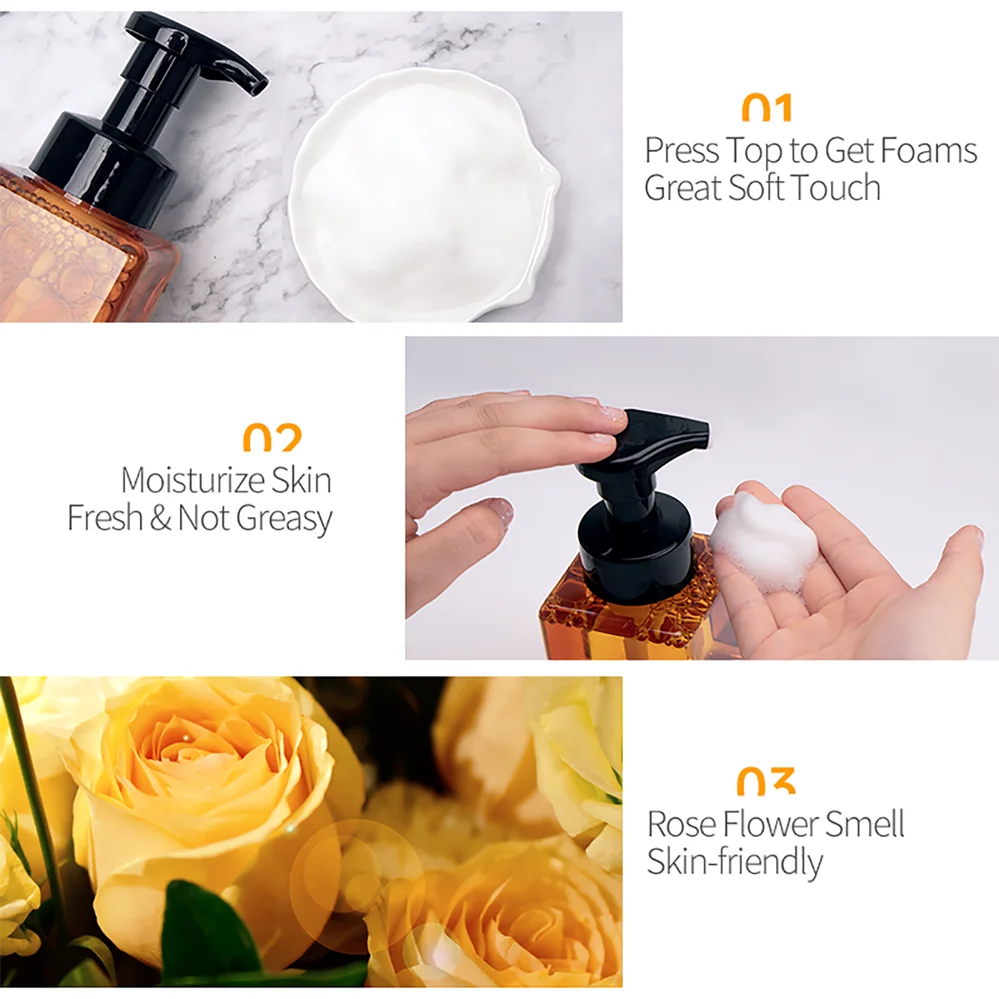 01
Press Top to Get Foams
Great Soft Touch

02
Moisturize Skin
Fresh & Not Greasy

03
Rose Flower Smell
Skin-friendly