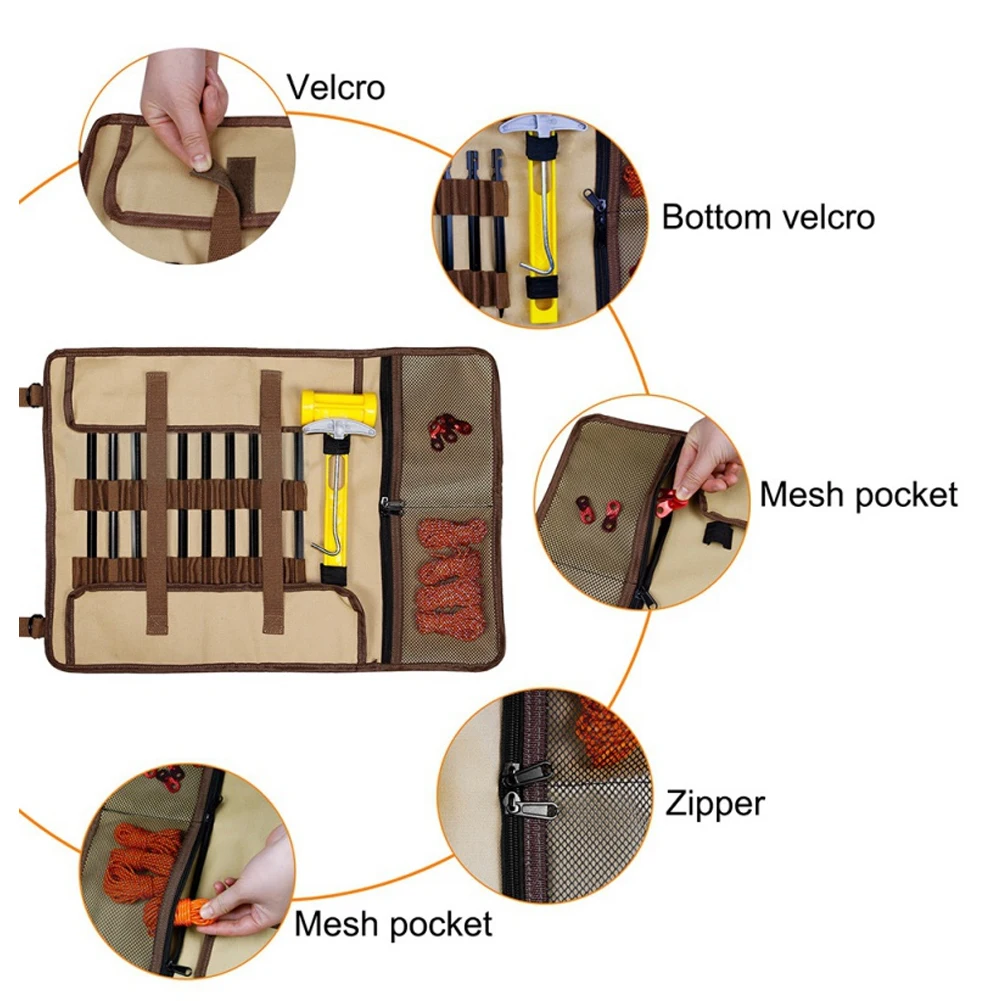 Velcro

Bottom velcro

Mesh pocket

Zipper

Mesh pocket