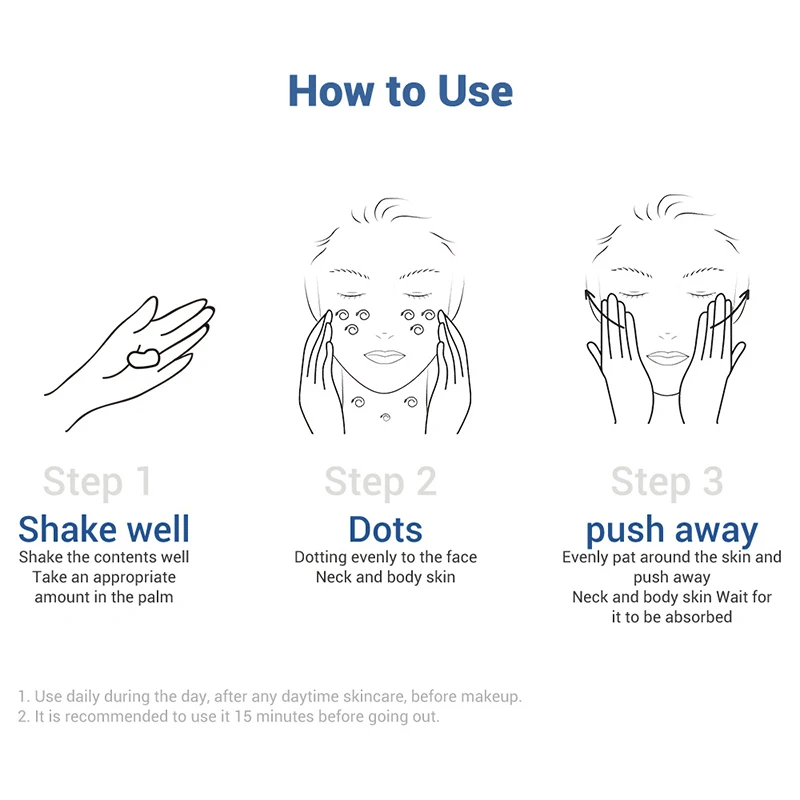 How to Use

Step 1
Shake well
Shake the contents well
Take an appropriate amount in the palm

Step 2
Dots
Dotting evenly to the face
Neck and body skin

Step 3
push away
Evenly pat around the skin and push away
Neck and body skin Wait for it to be absorbed

1. Use daily during the day, after any daytime skincare, before makeup.
2. It is recommended to use it 15 minutes before going out.