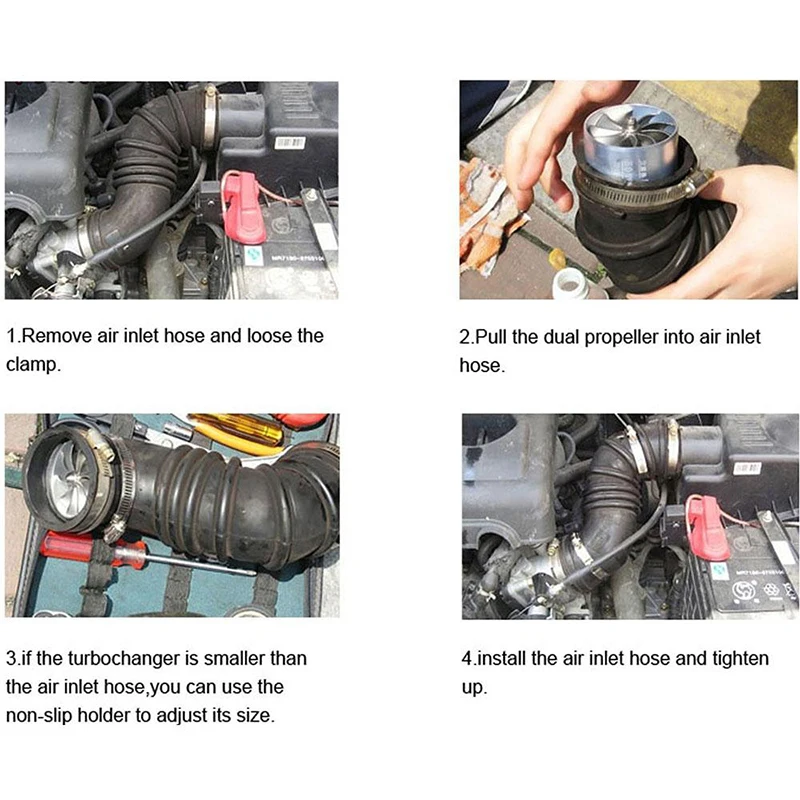 1.Remove air inlet hose and loose the clamp.

2.Pull the dual propeller into air inlet hose.

3.if the turbochanger is smaller than the air inlet hose,you can use the non-slip holder to adjust its size.

4.install the air inlet hose and tighten up.