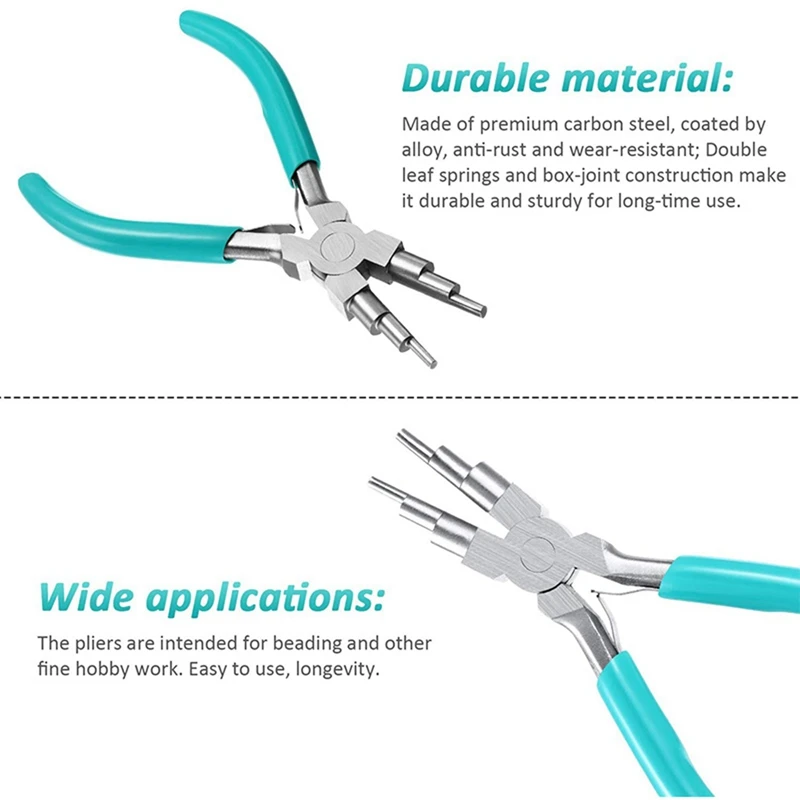 Durable material:

Made of premium carbon steel, coated by alloy, anti-rust and wear-resistant; Double leaf springs and box-joint construction make it durable and sturdy for long-time use.

Wide applications:

The pliers are intended for beading and other fine hobby work. Easy to use, longevity.