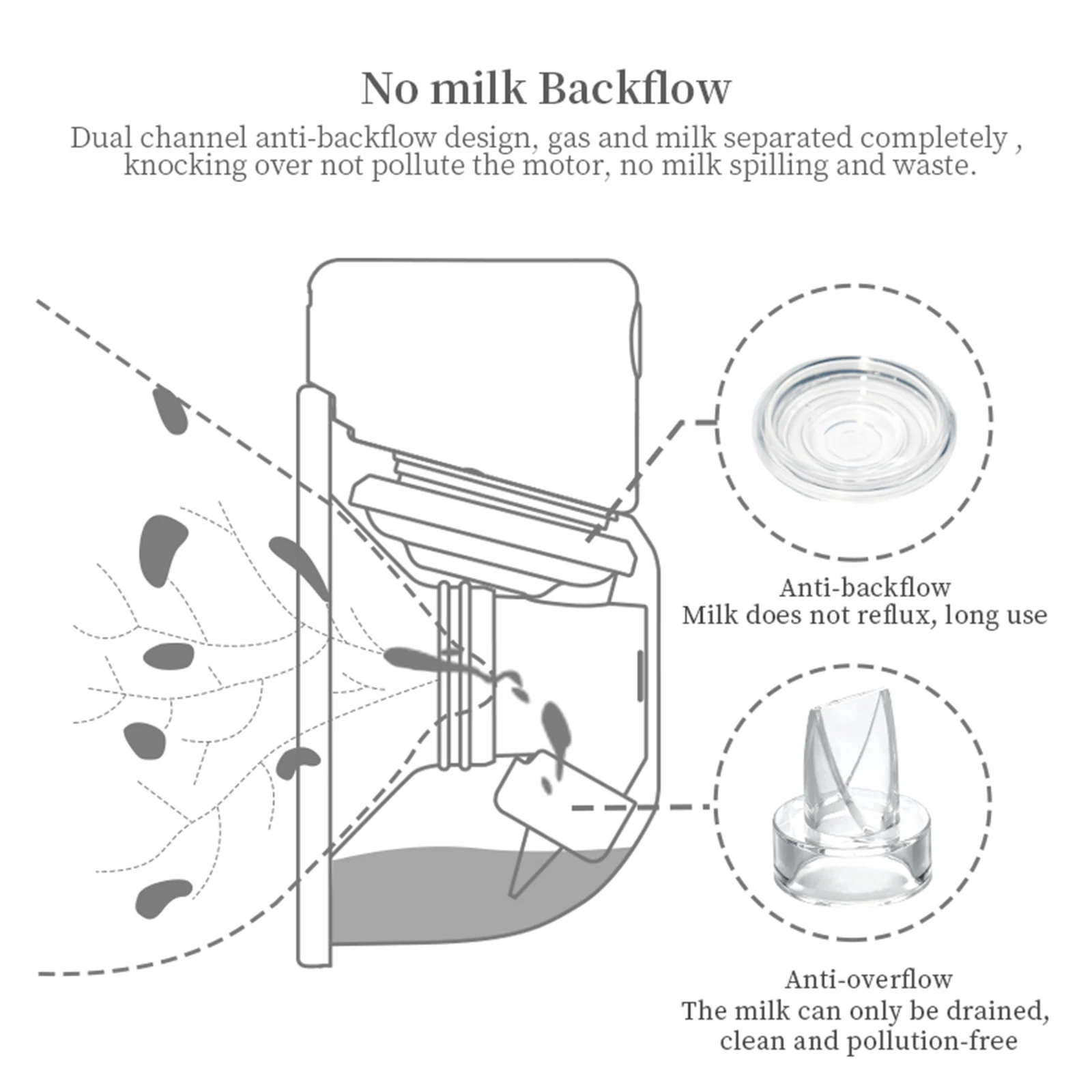 No milk Backflow

Dual channel anti-backflow design, gas and milk separated completely , knocking over not pollute the motor, no milk spilling and waste.

Anti-backflow
Milk does not reflux, long use

Anti-overflow
The milk can only be drained, clean and pollution-free