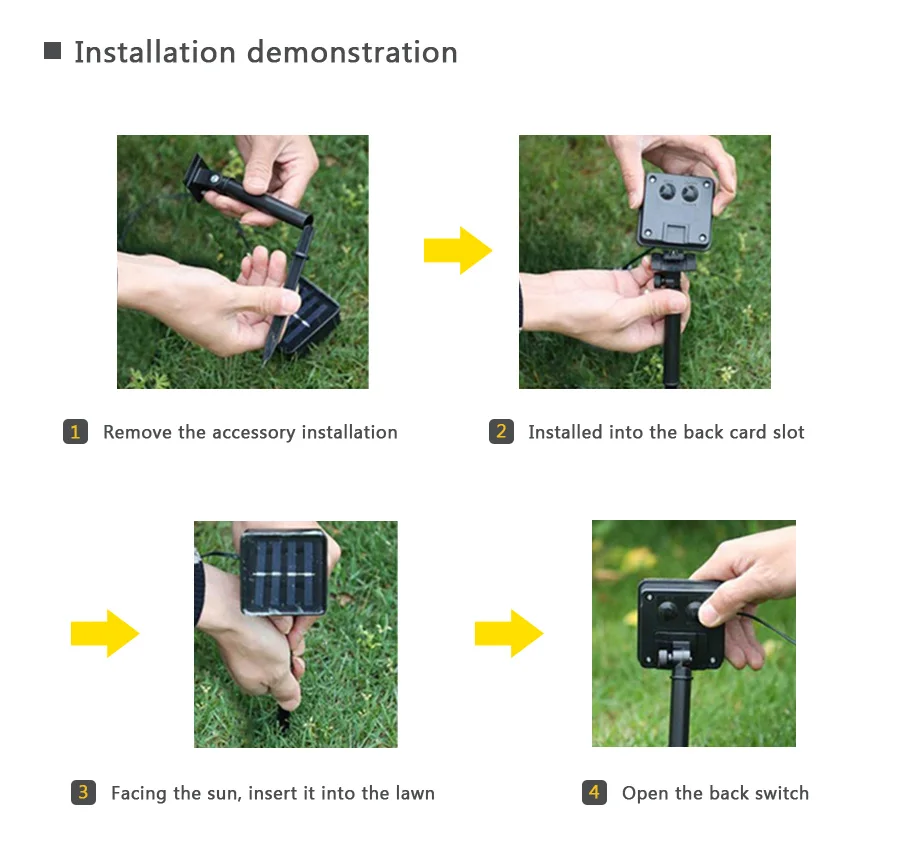 ■ Installation demonstration

1 Remove the accessory installation

2 Installed into the back card slot

3 Facing the sun, insert it into the lawn

4 Open the back switch