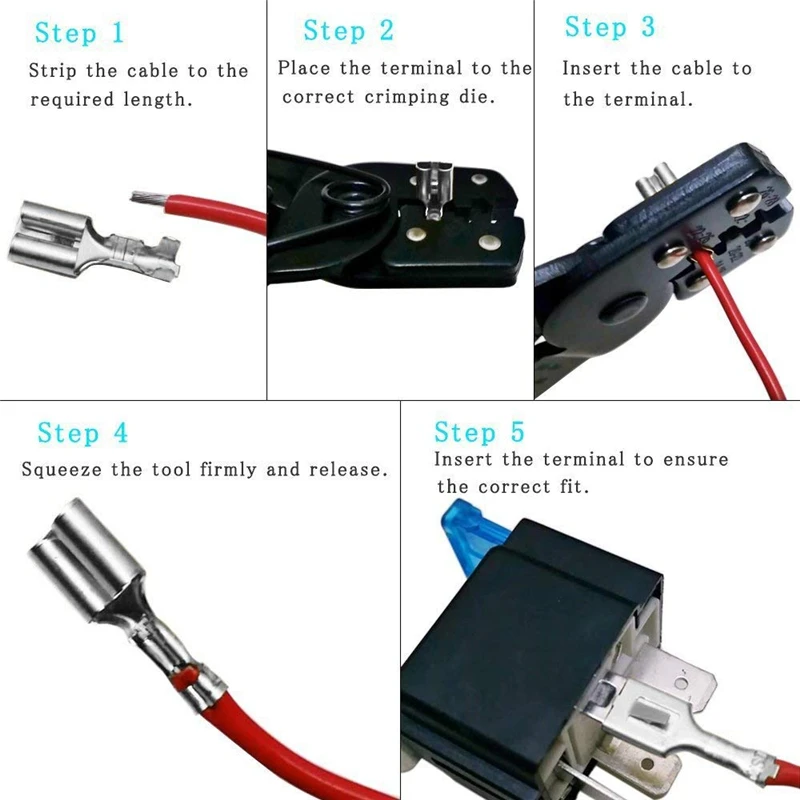 Step 1
Strip the cable to the required length.

Step 2
Place the terminal to the correct crimping die.

Step 3
Insert the cable to the terminal.

Step 4
Squeeze the tool firmly and release.

Step 5
Insert the terminal to ensure the correct fit.